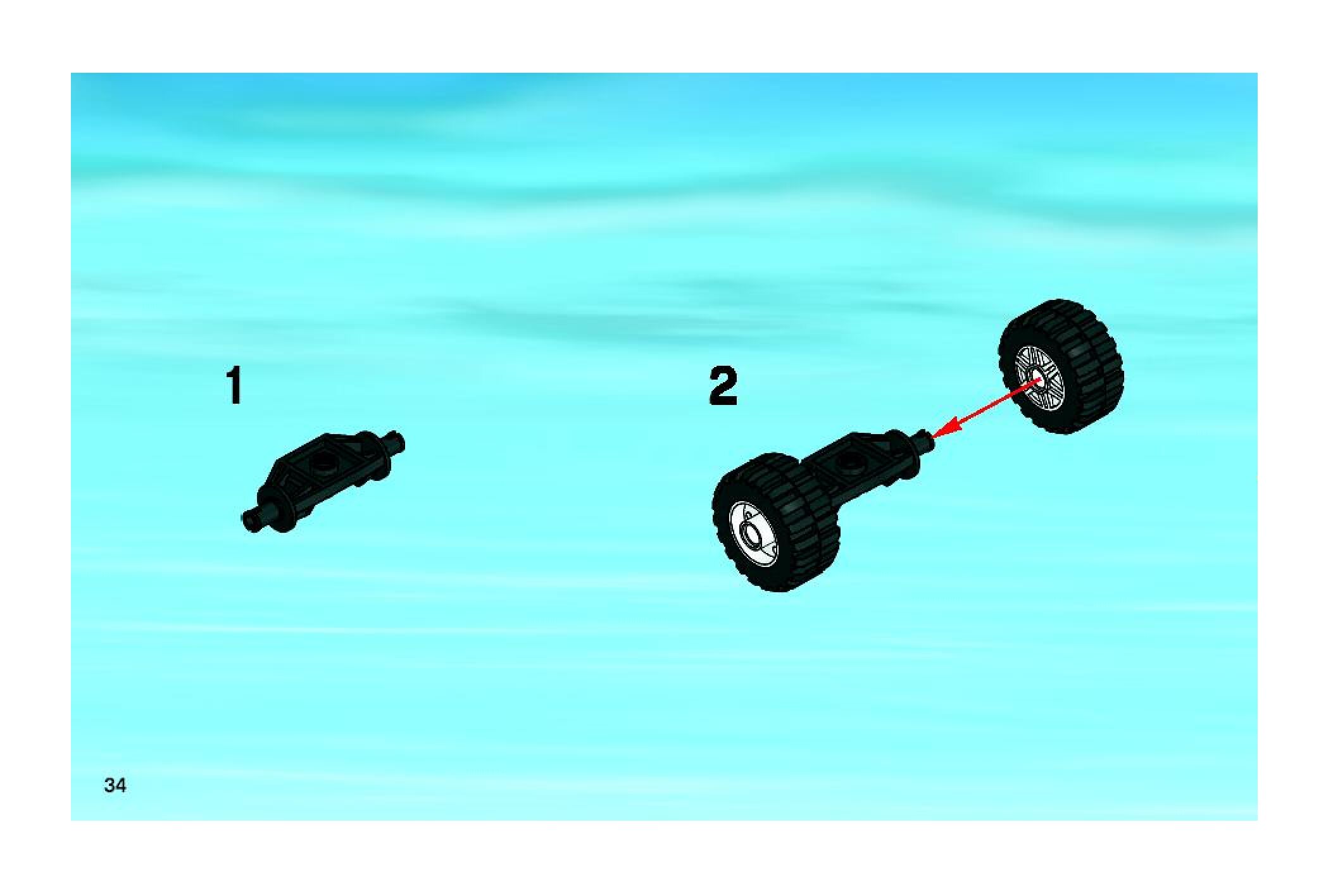 1

2

34