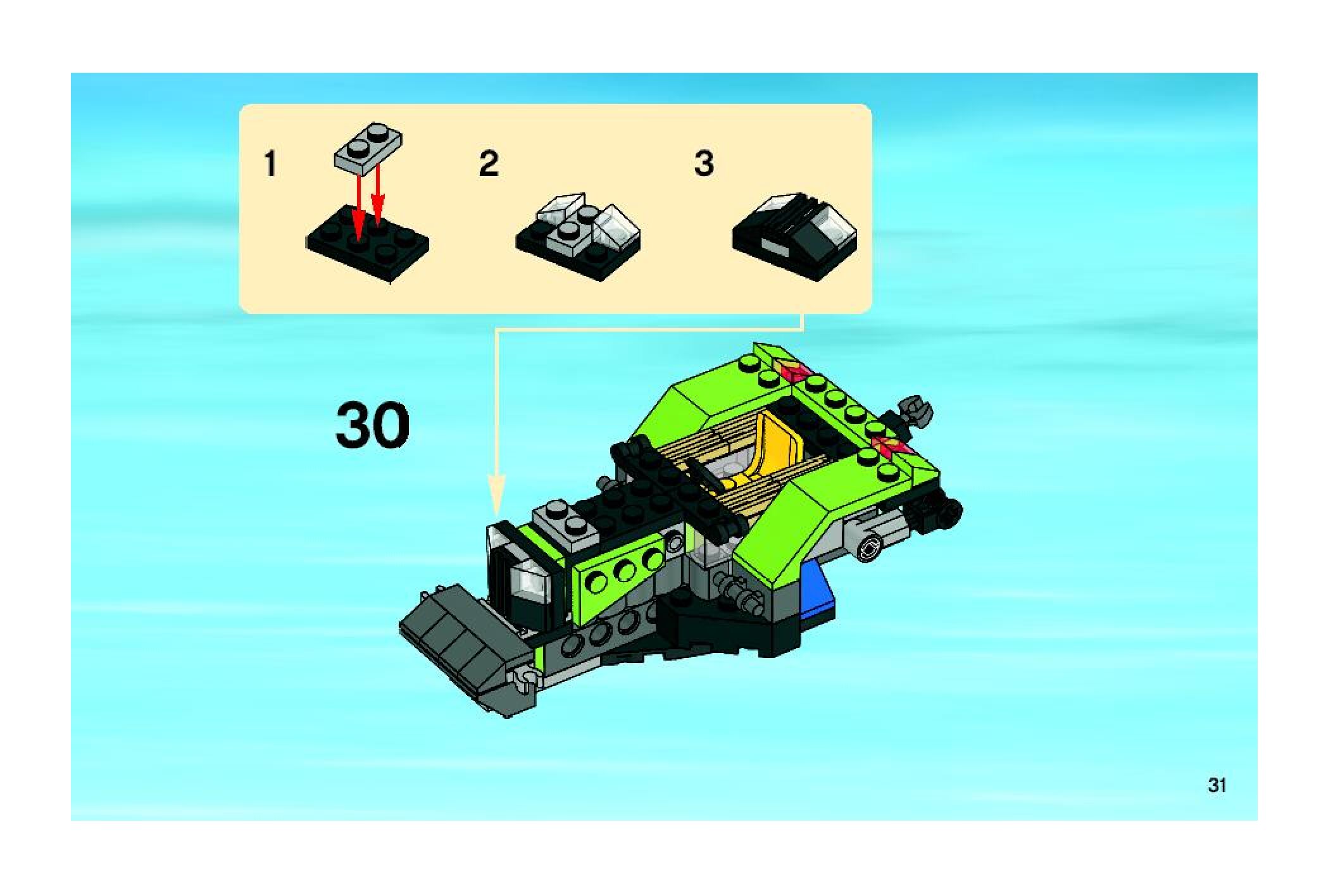 1

2

3

30

31