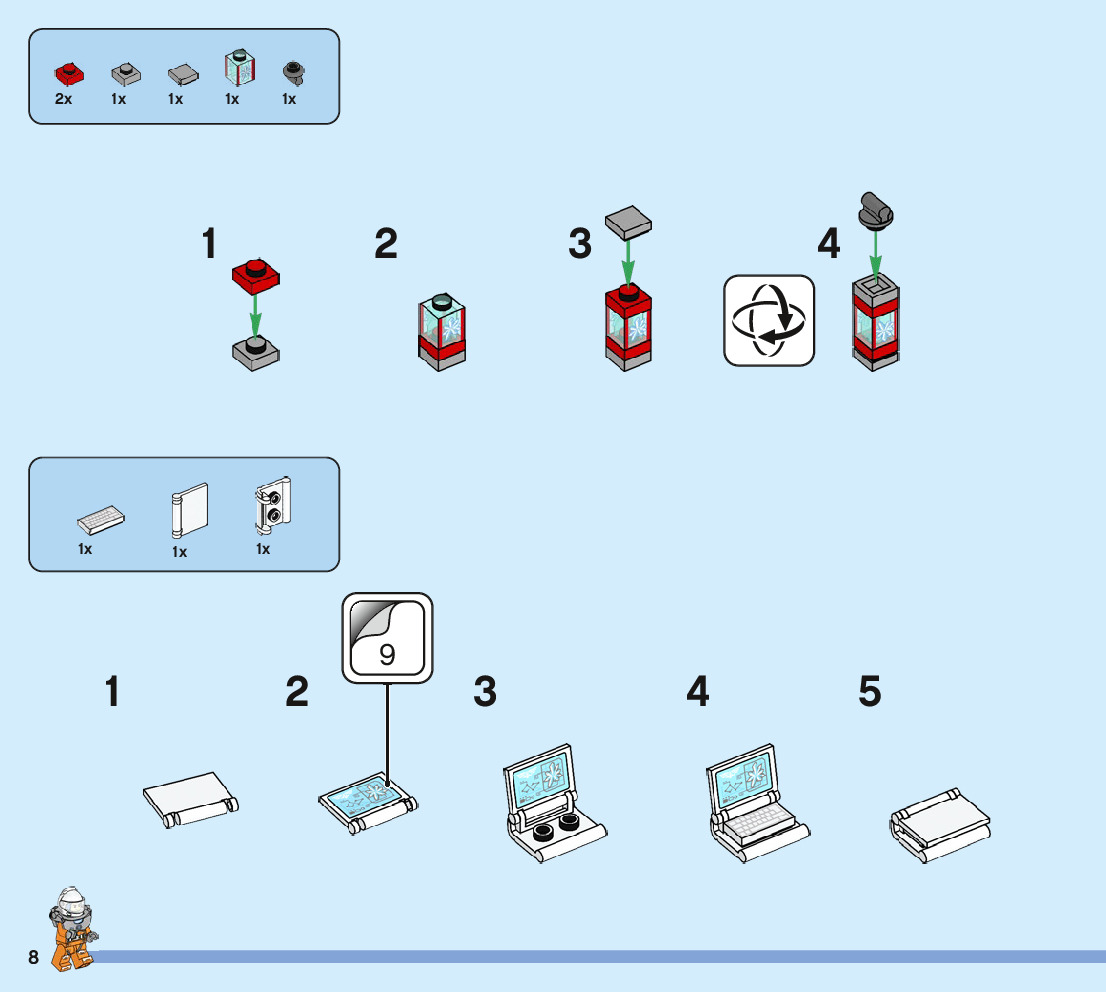 2x 1x 1x 1x 1x

1

2

3

4

1x 1x 1x

9

1

2

3

4

5

8