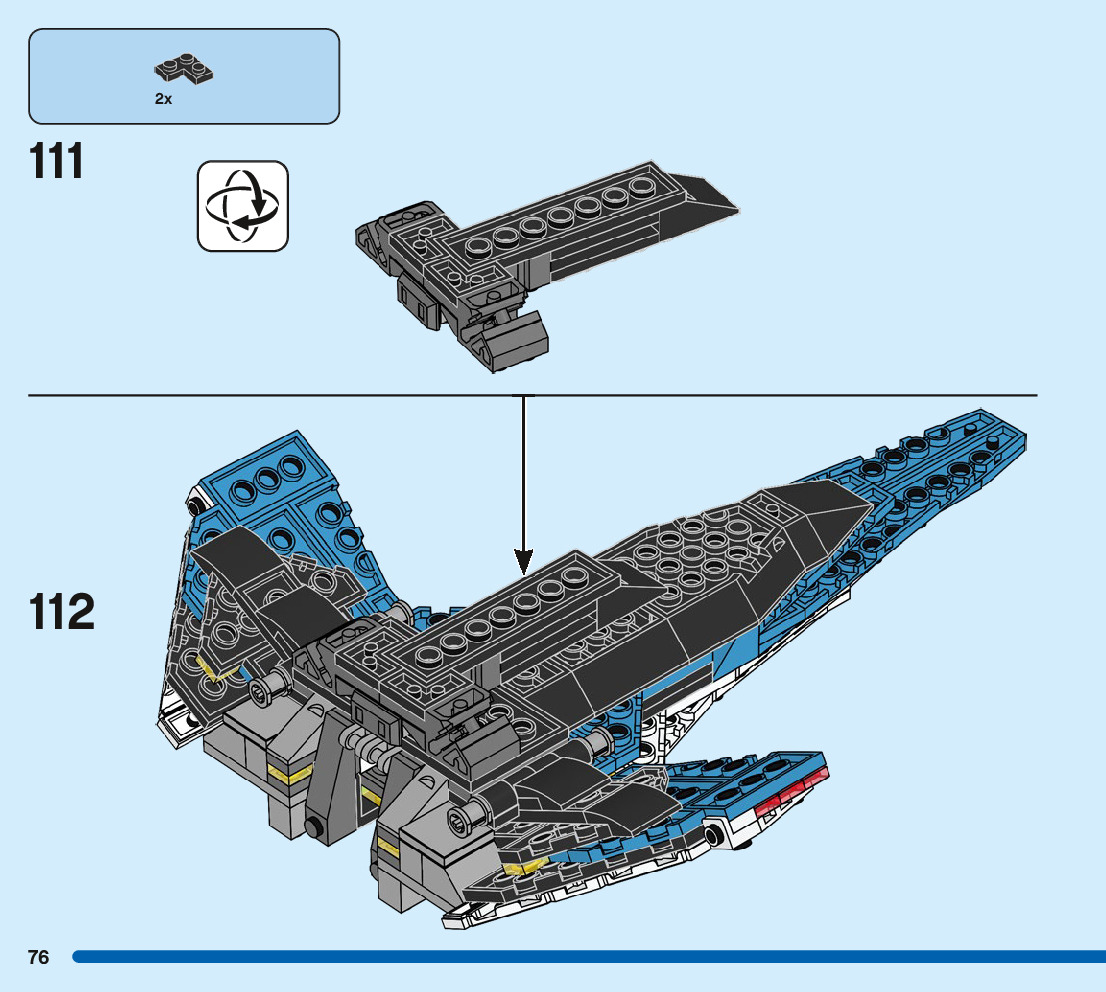 2x

111

112

76