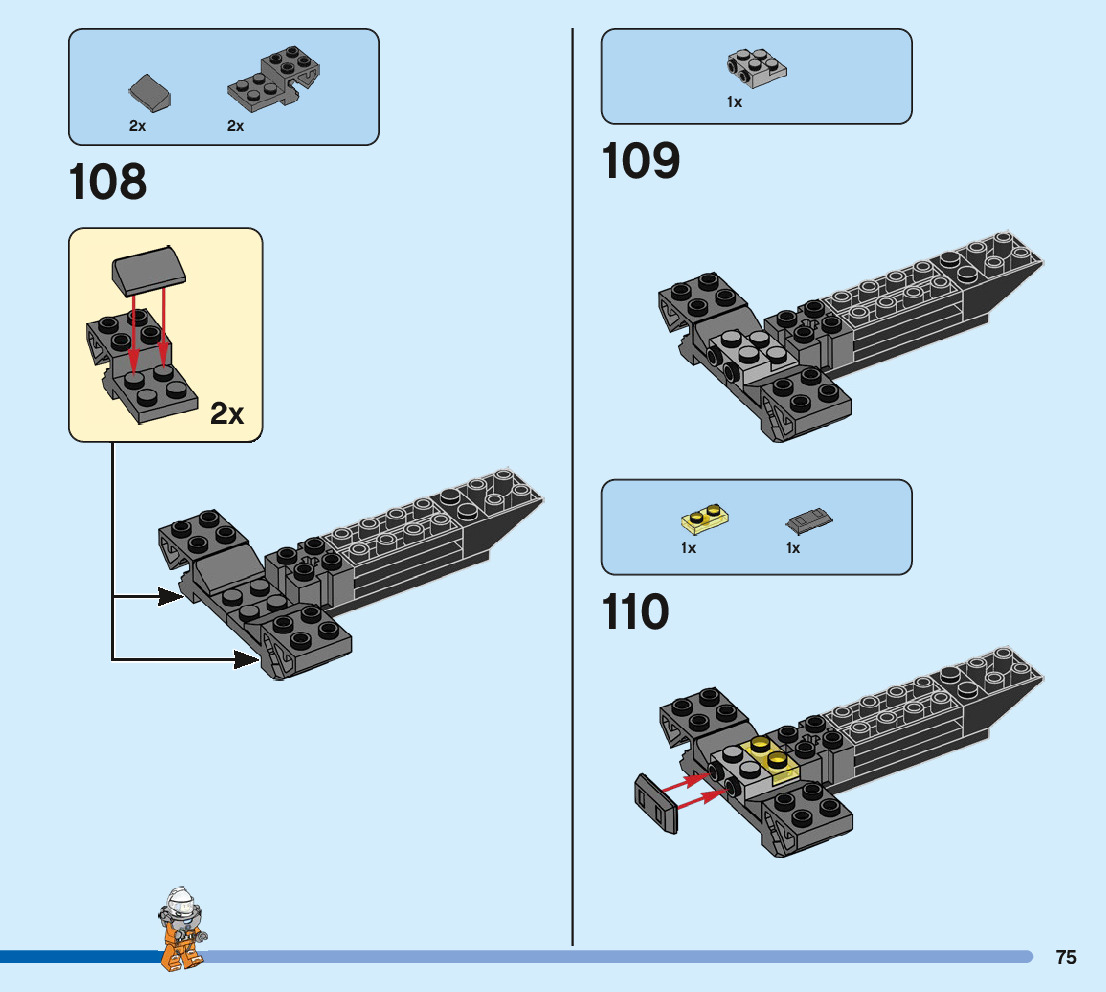 2x 2x

108

2x

1x

109

1x 1x

110

75