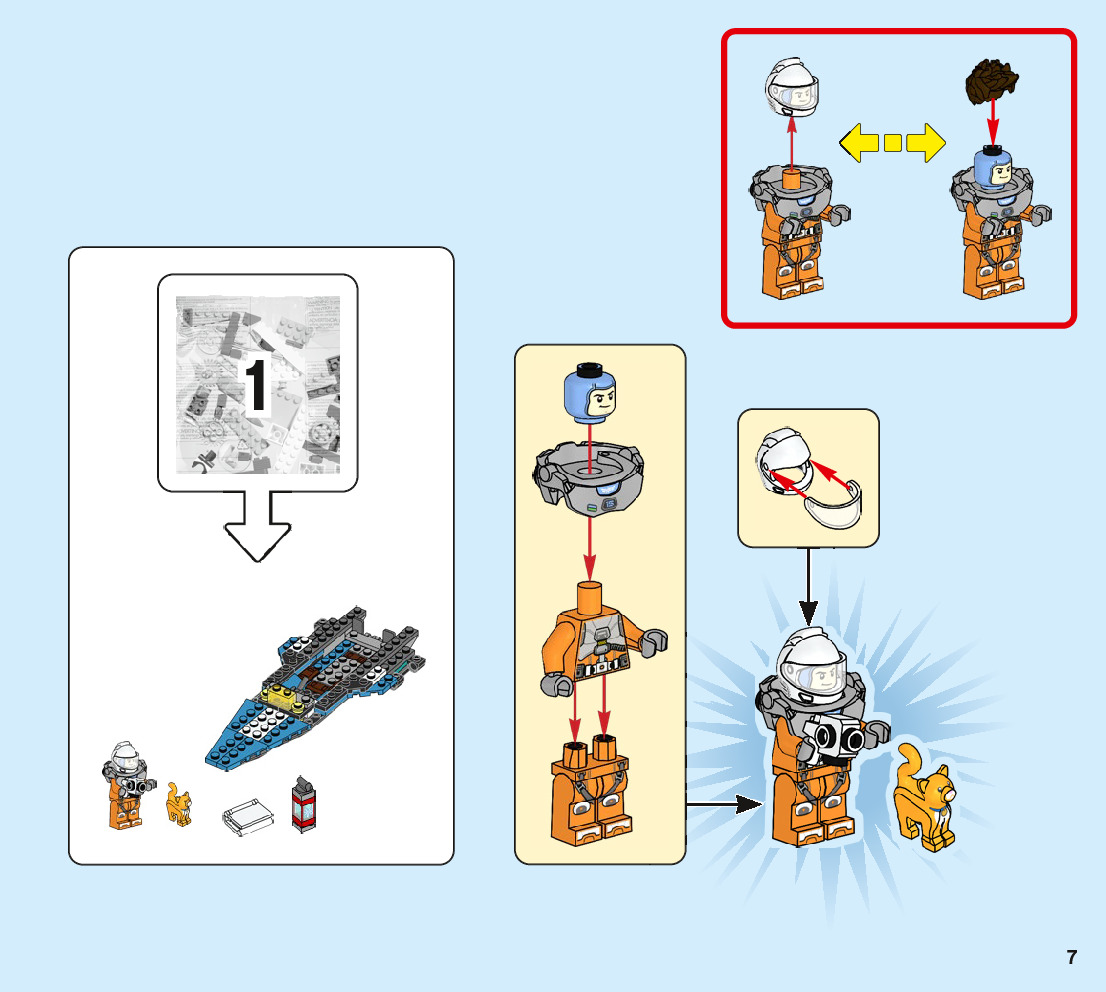 1

7