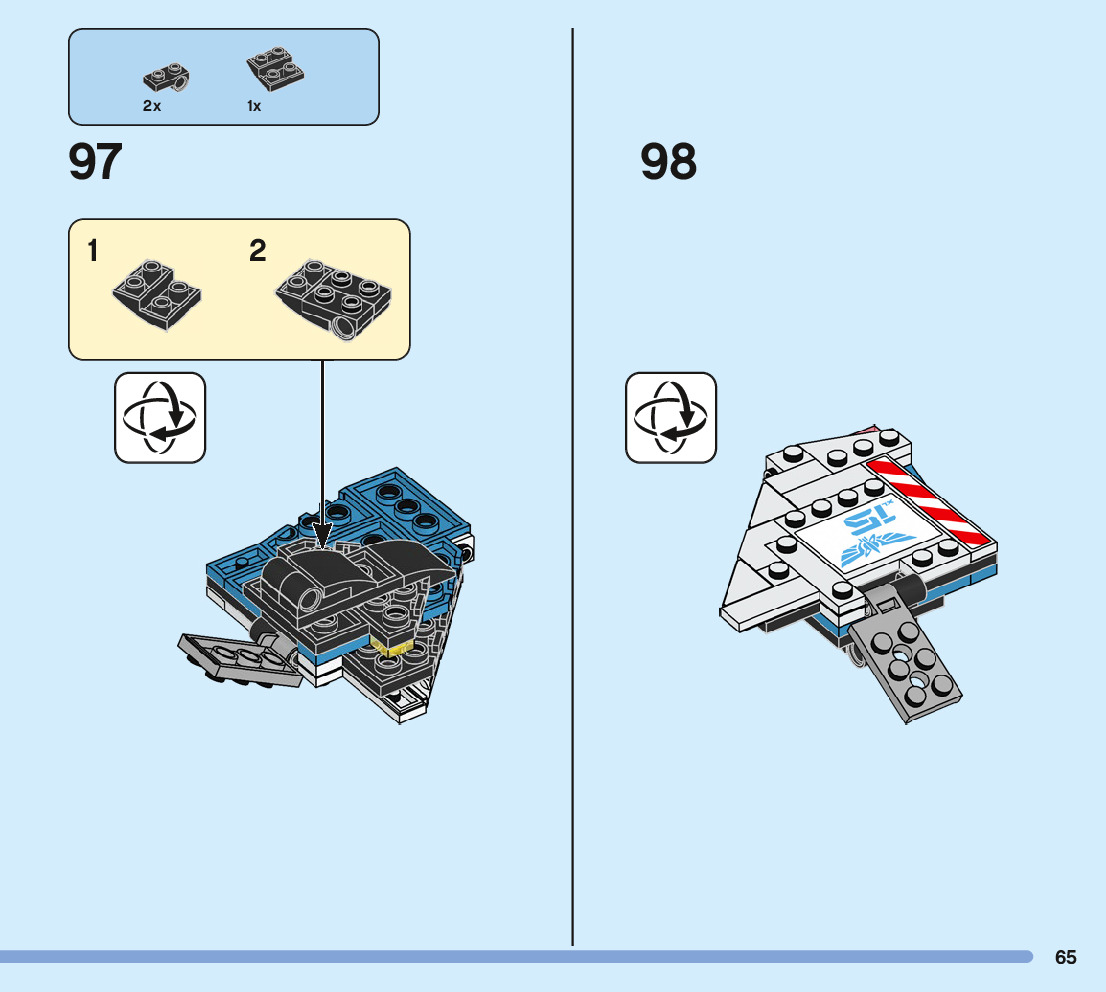 2x
1x

97

1
2

98

65