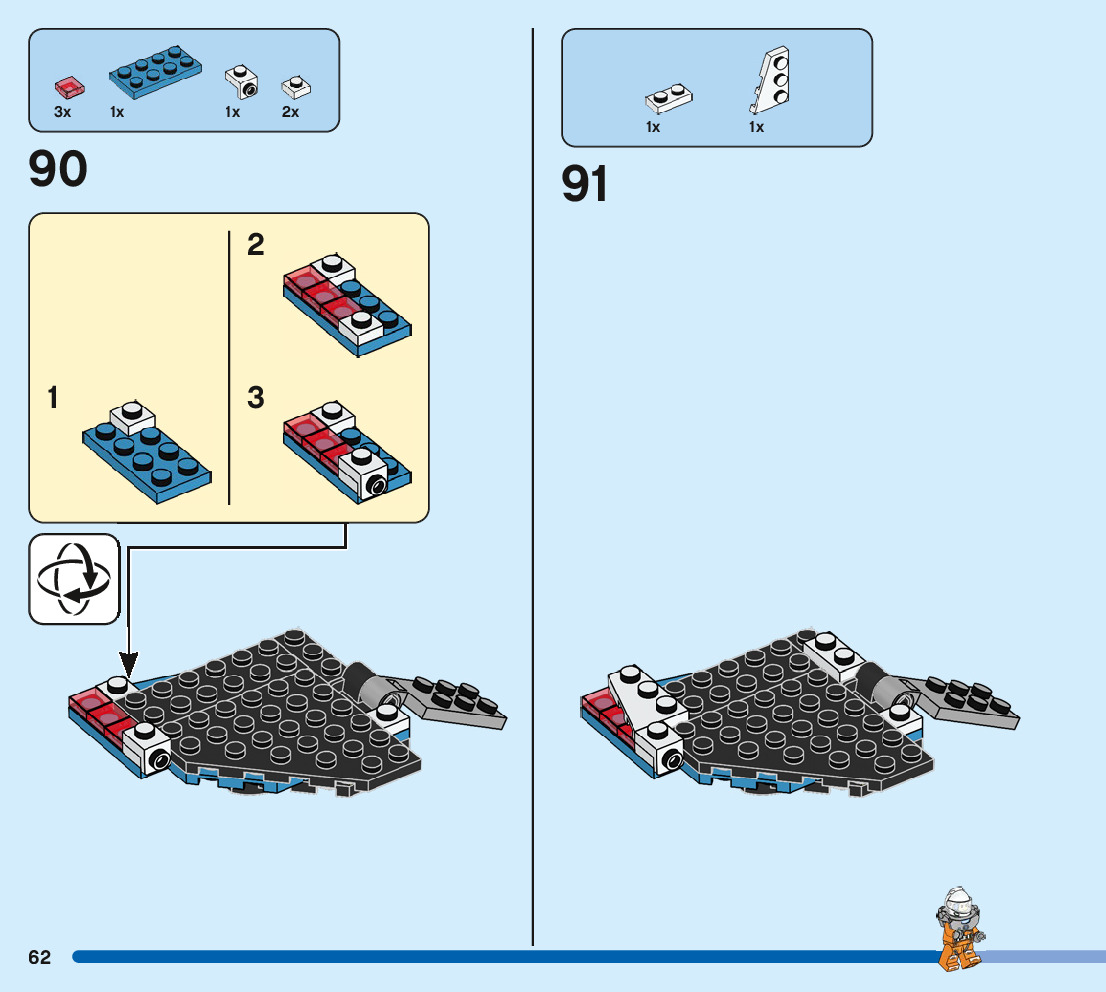 3x 1x 1x 2x

90

1

2

3

1x 1x

91

62