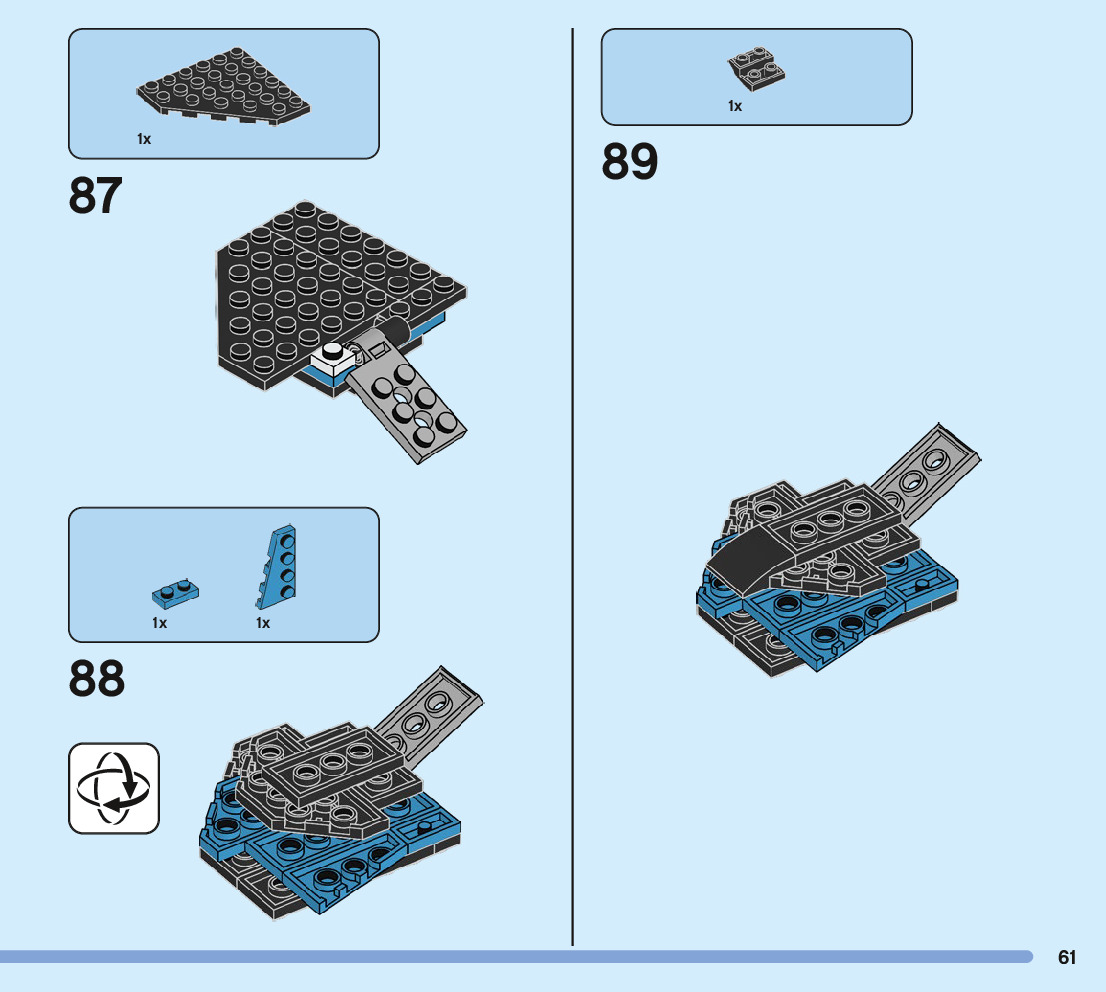 1x

87

1x 1x

88

1x

89

61