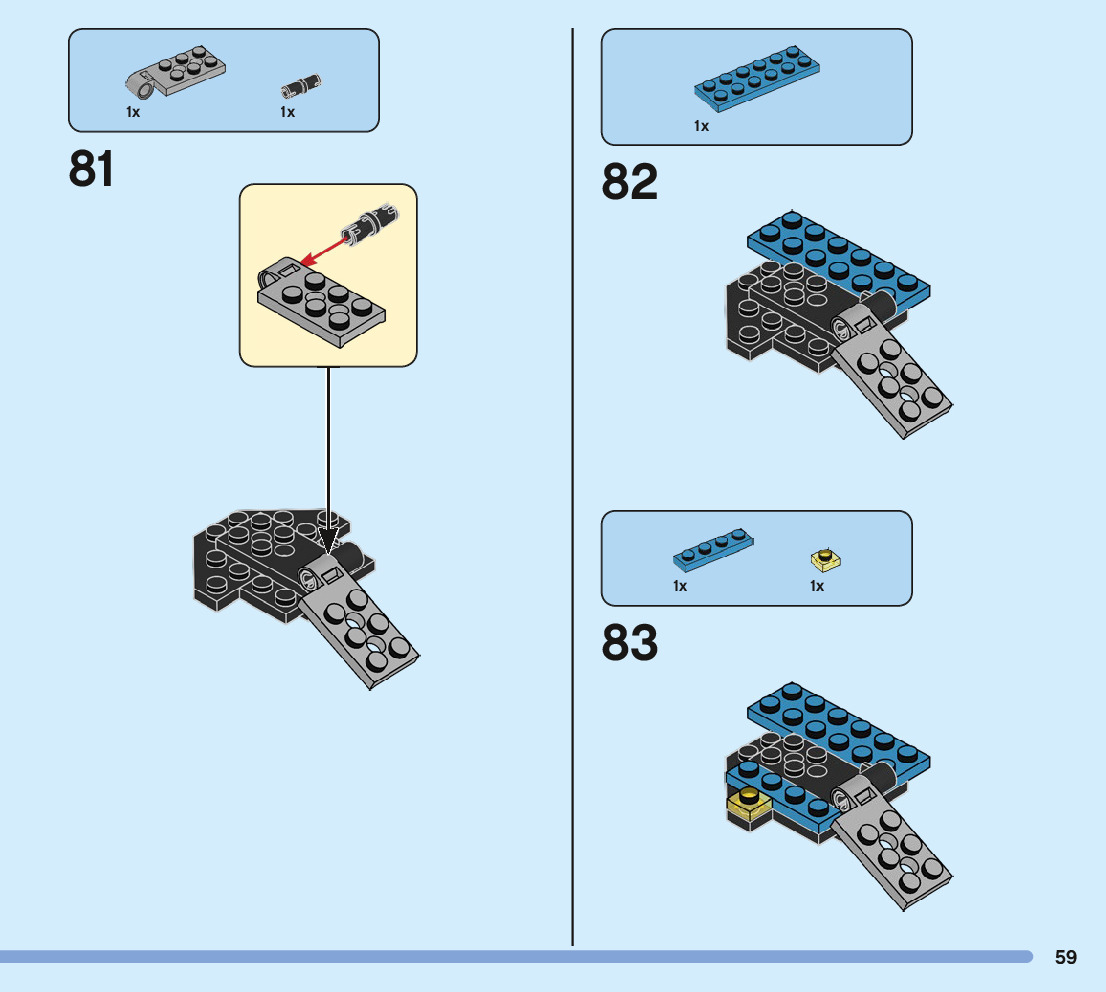 1x 1x

81

1x

82

1x 1x

83

59