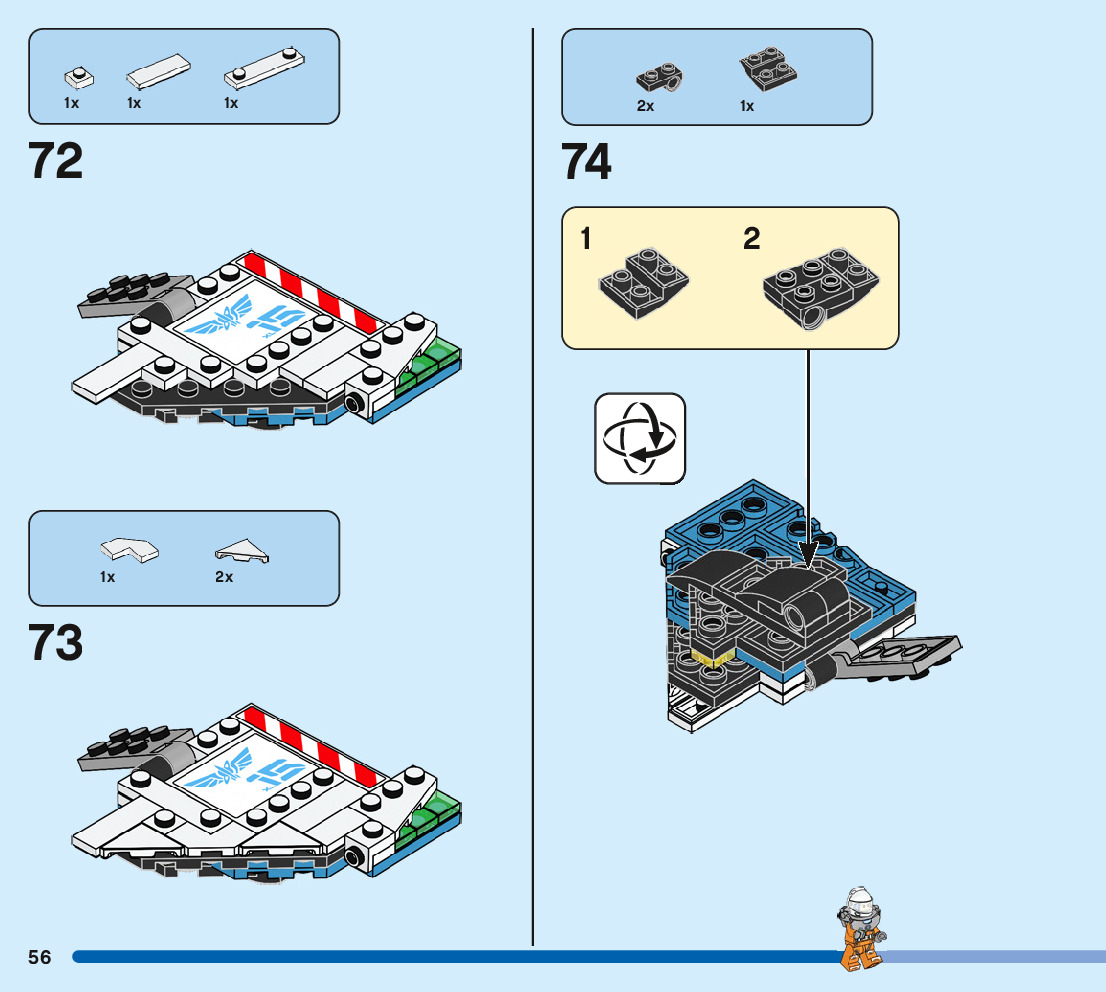 1x 1x 1x

72

1x 2x

73

2x 1x

74

1

2

56