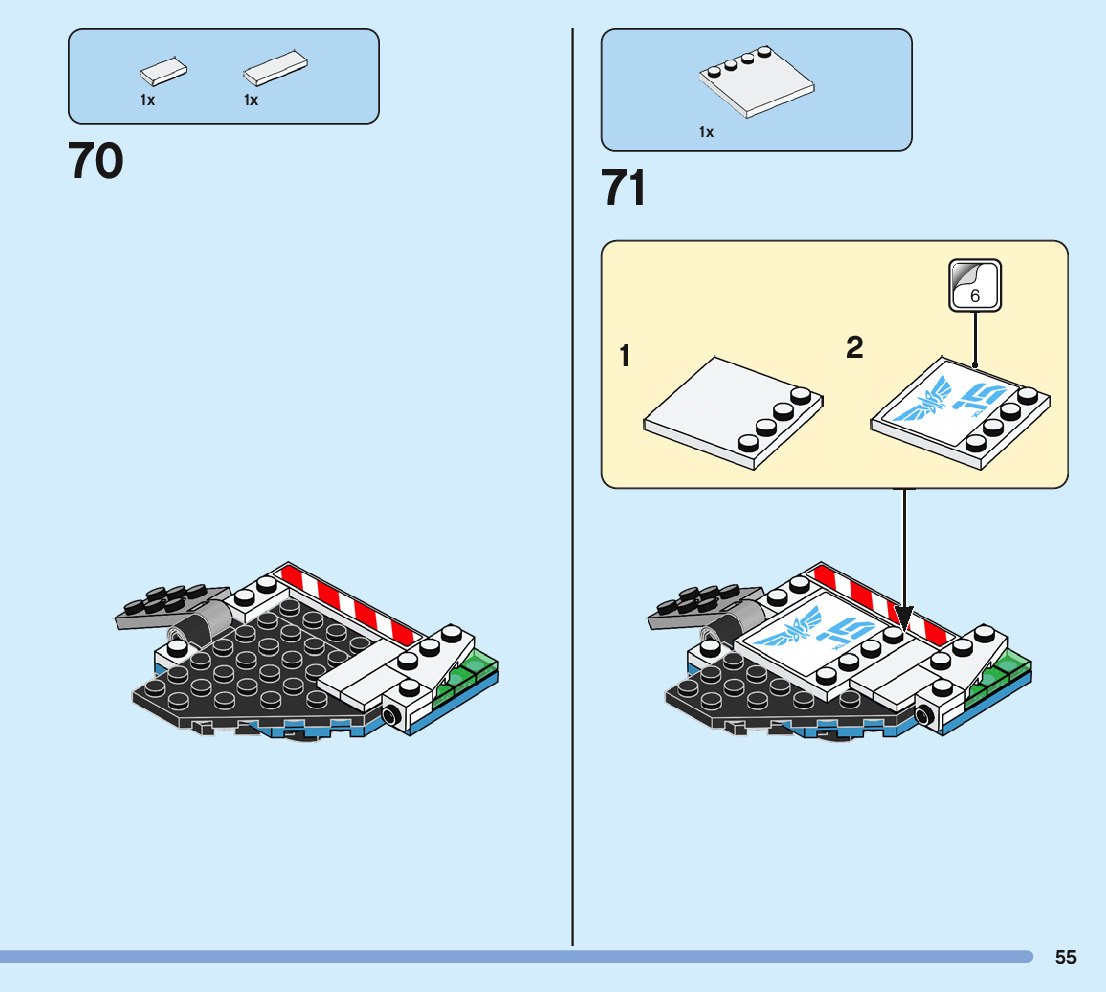 1x 1x

70

1x

71

6

1

2

55