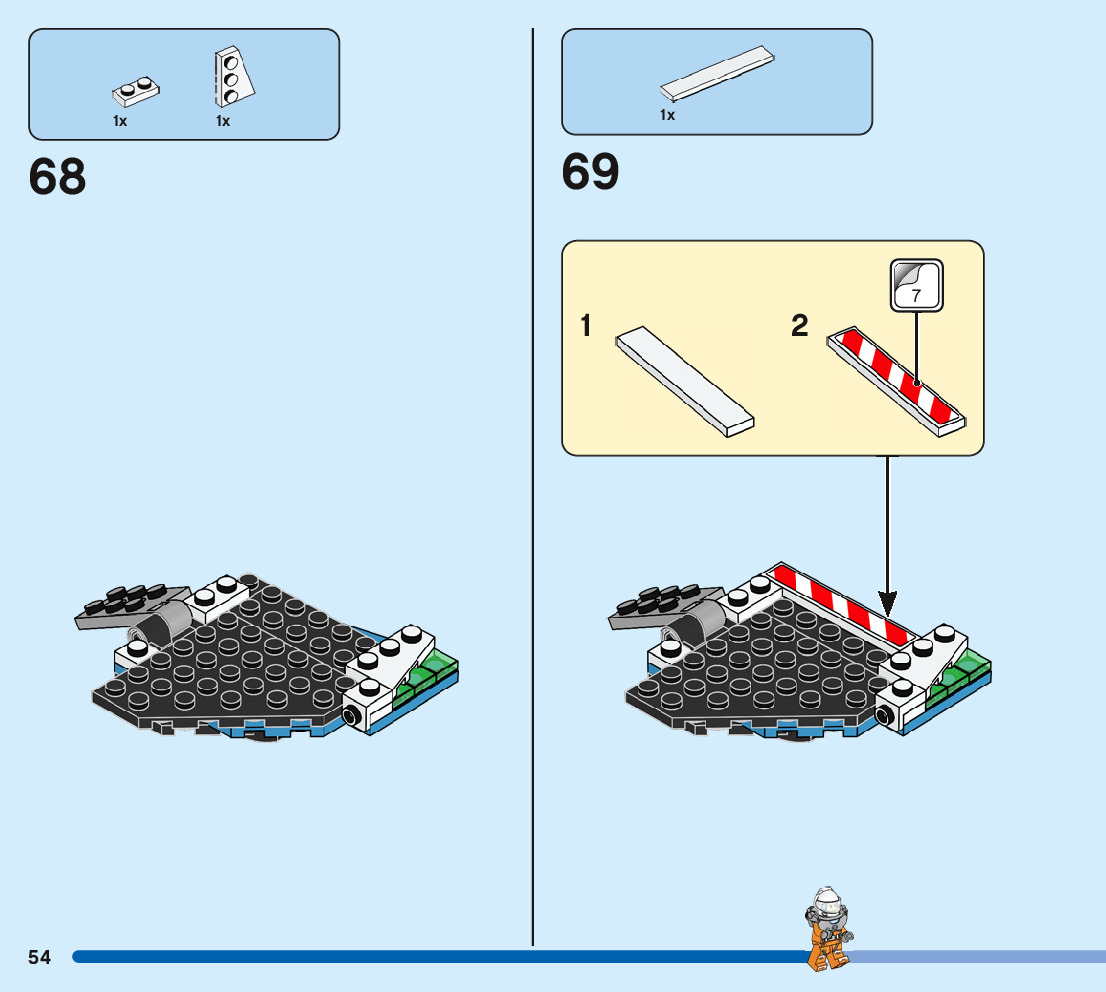 1x 1x

68

1x

69

1

2

7

54