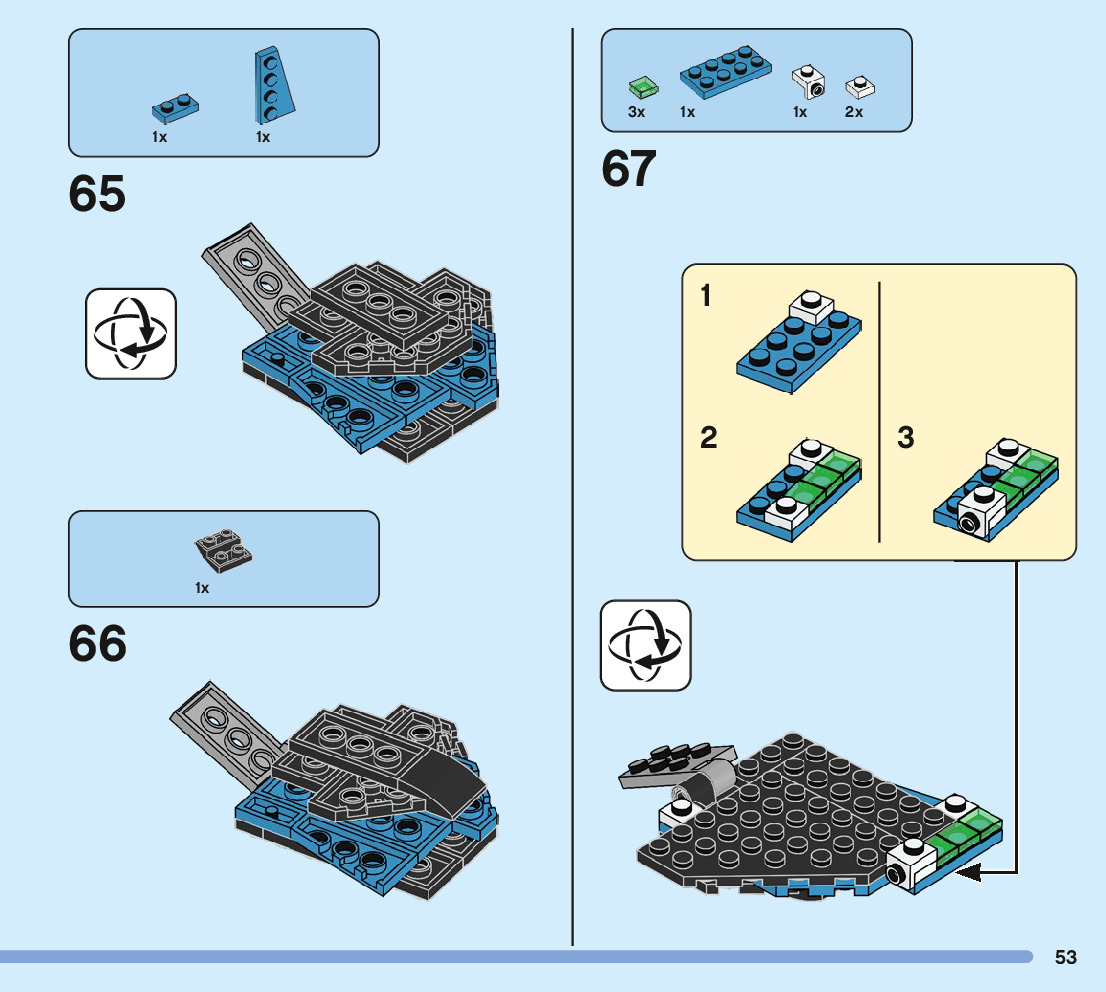 1x 1x

65

1x

66

3x 1x 1x 2x

67

1

2

3

53