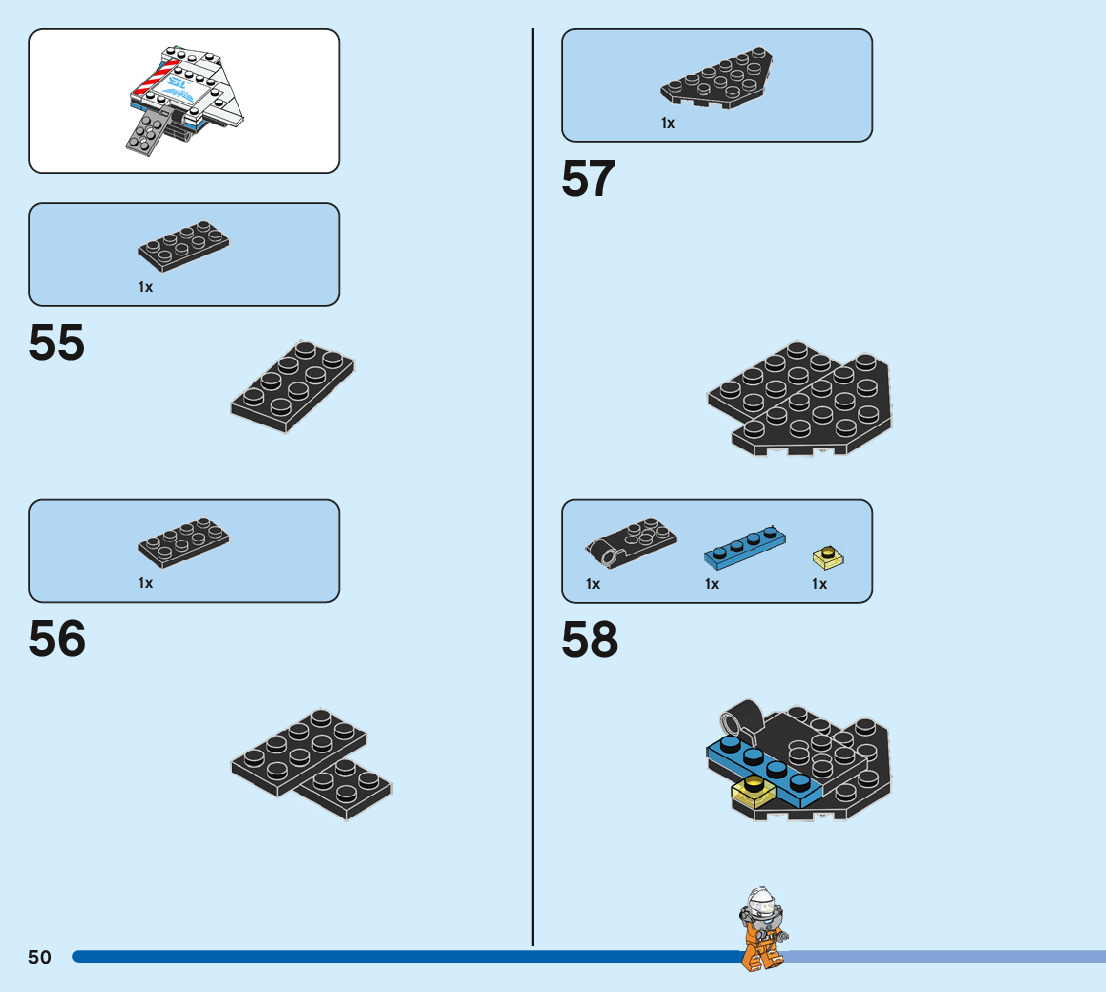 1x

55

1x

56

1x

57

1x 1x 1x

58

50