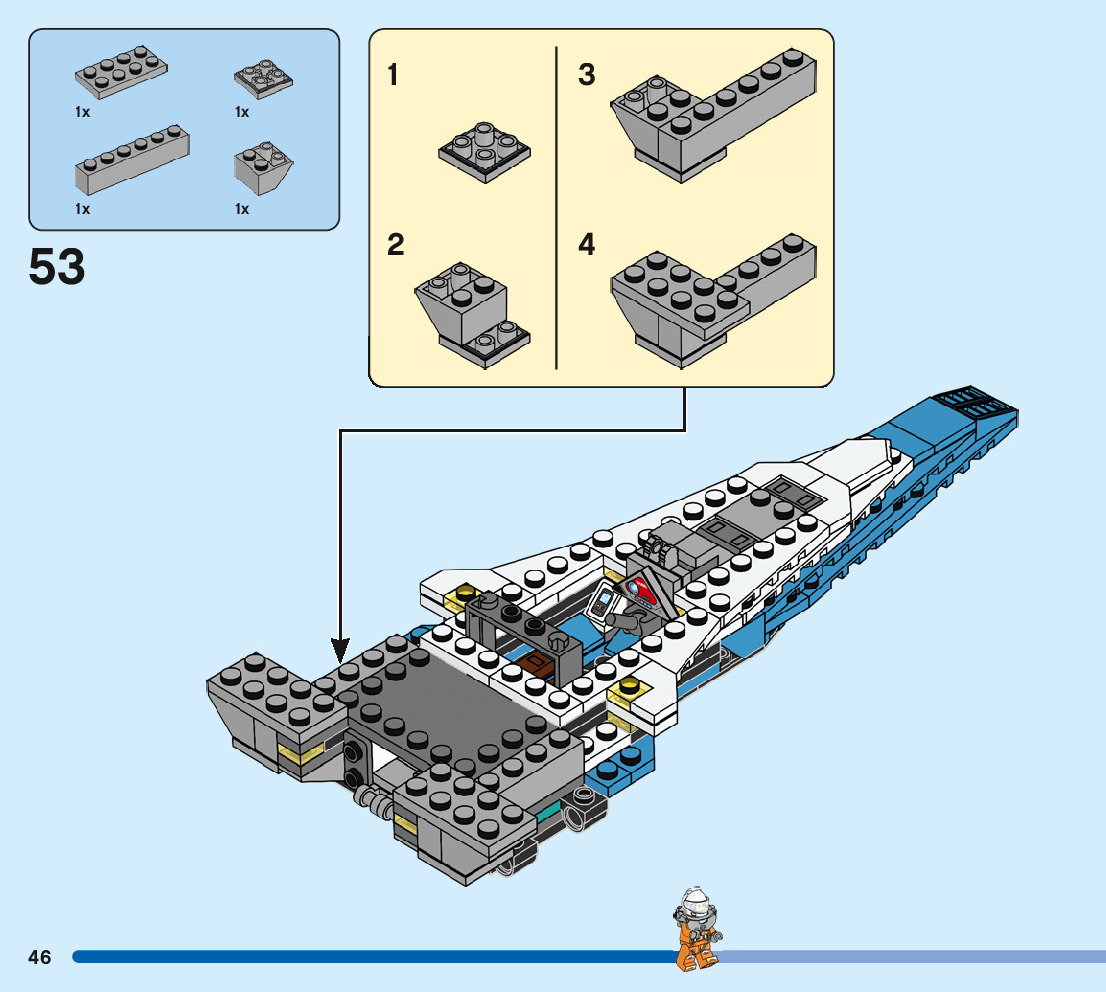 1x
1x
1x
1x

53

1
2
3
4

46