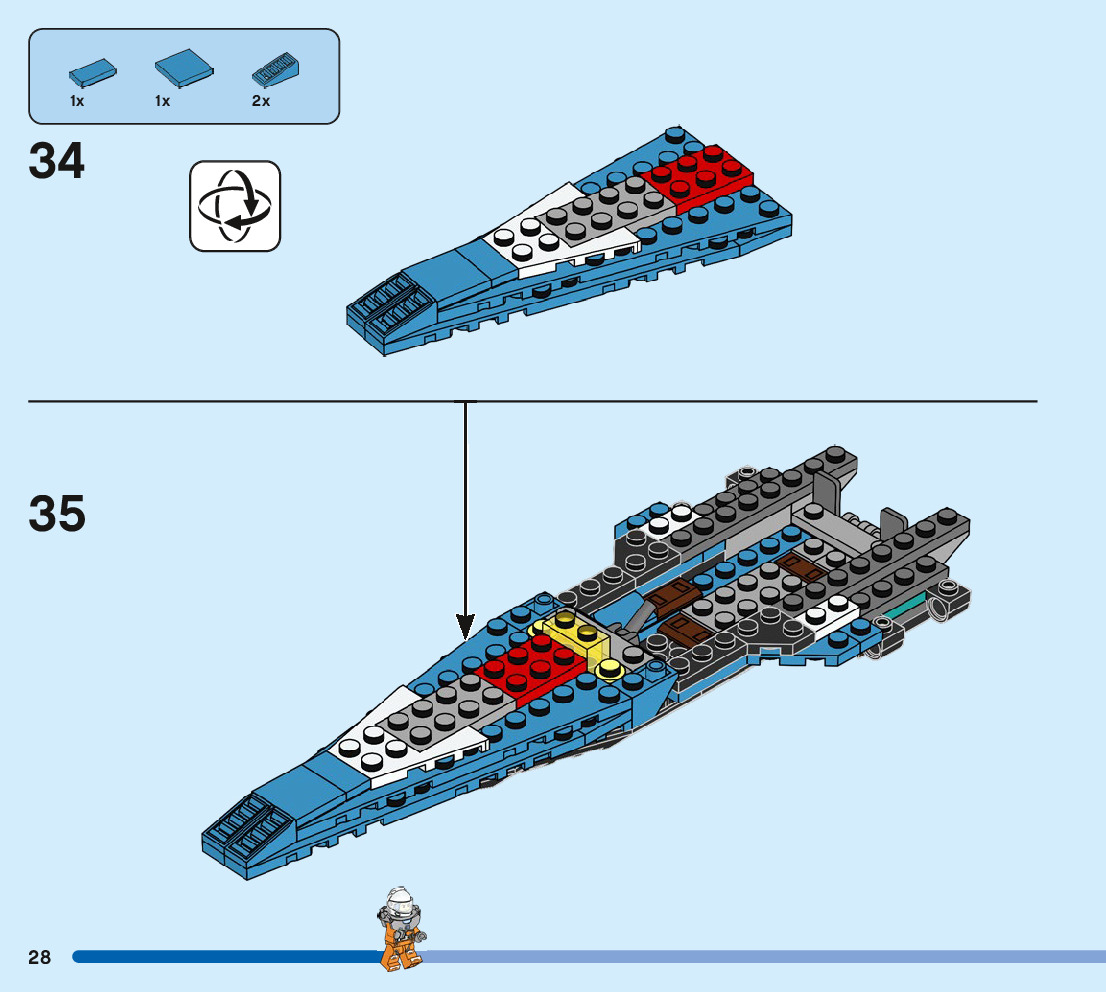 1x 1x 2x

34

35

28