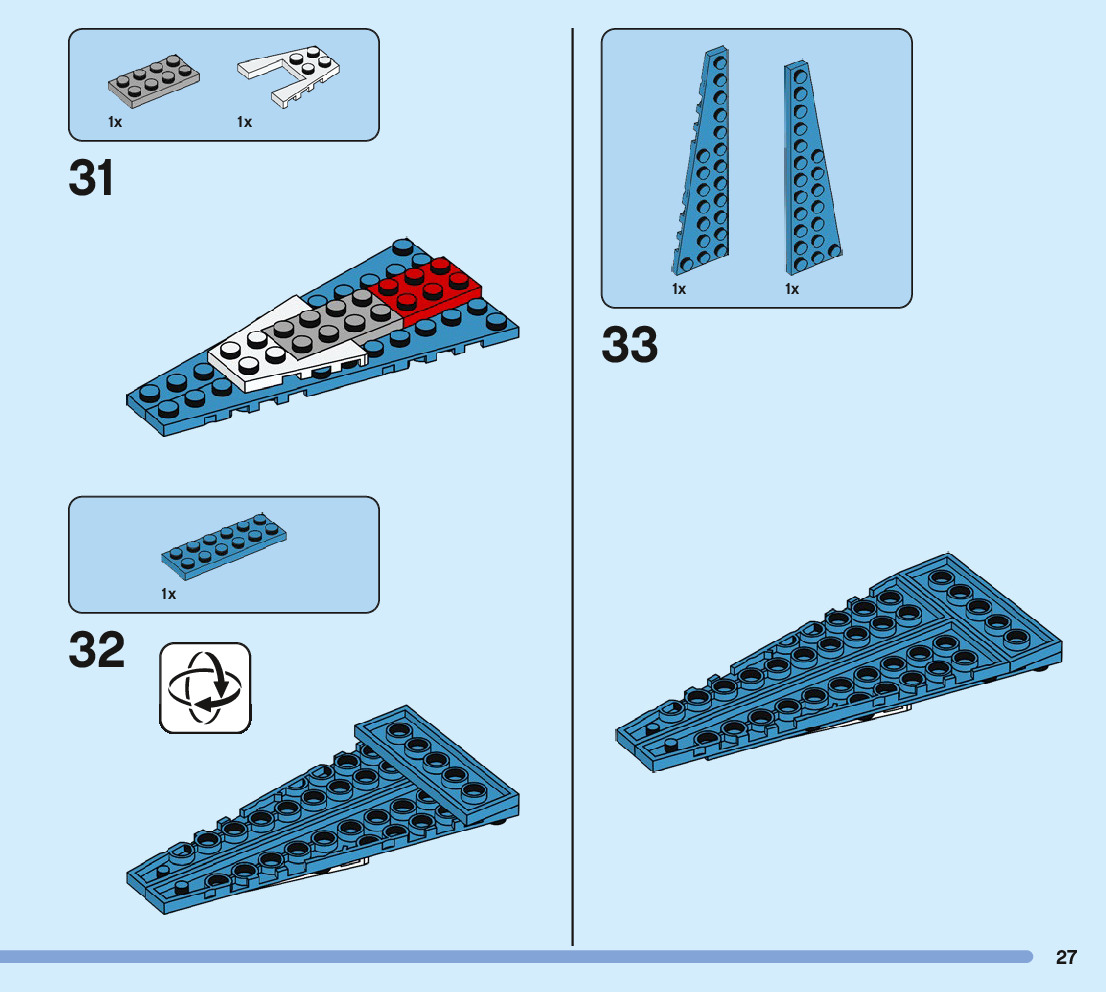 1x 1x

31

1x

32

1x 1x

33

27