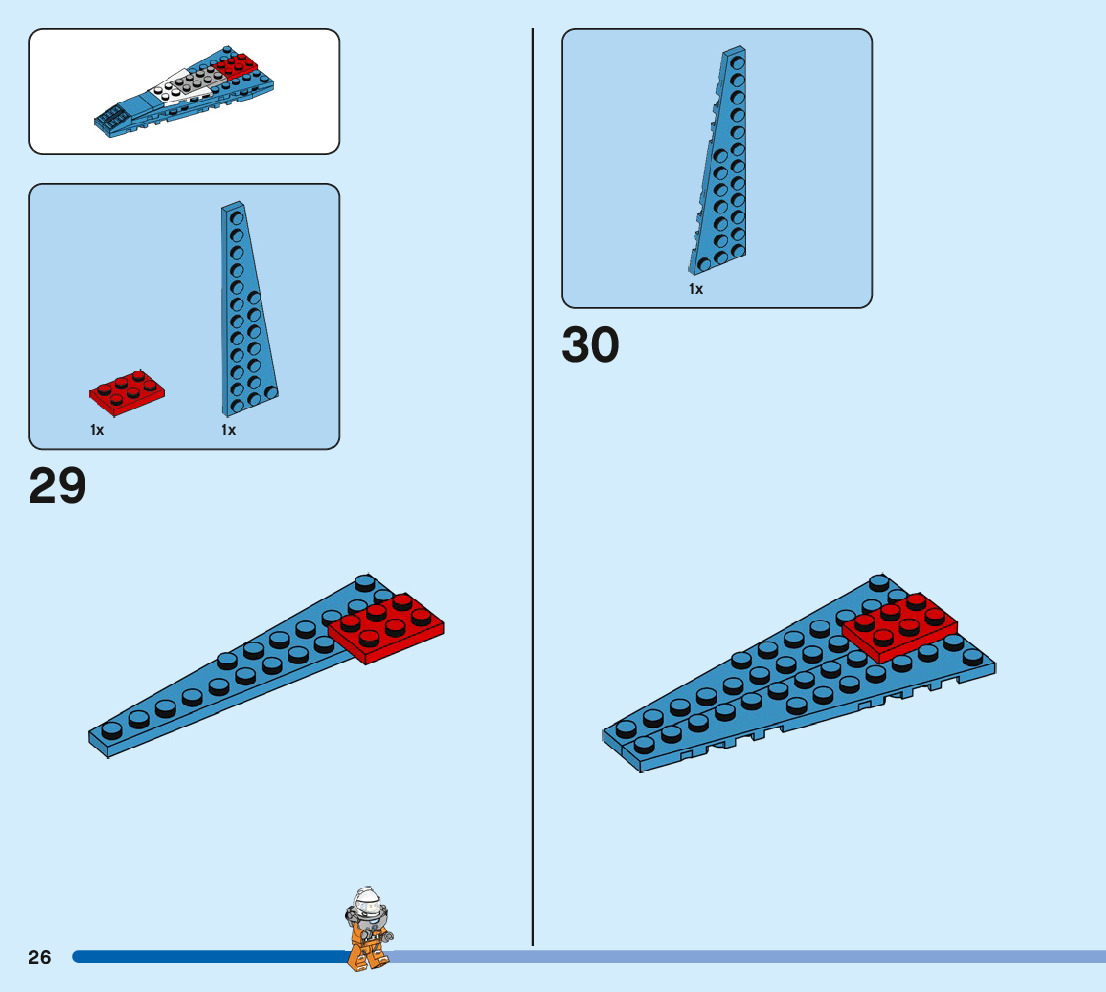 1x
1x
29
1x
30
26