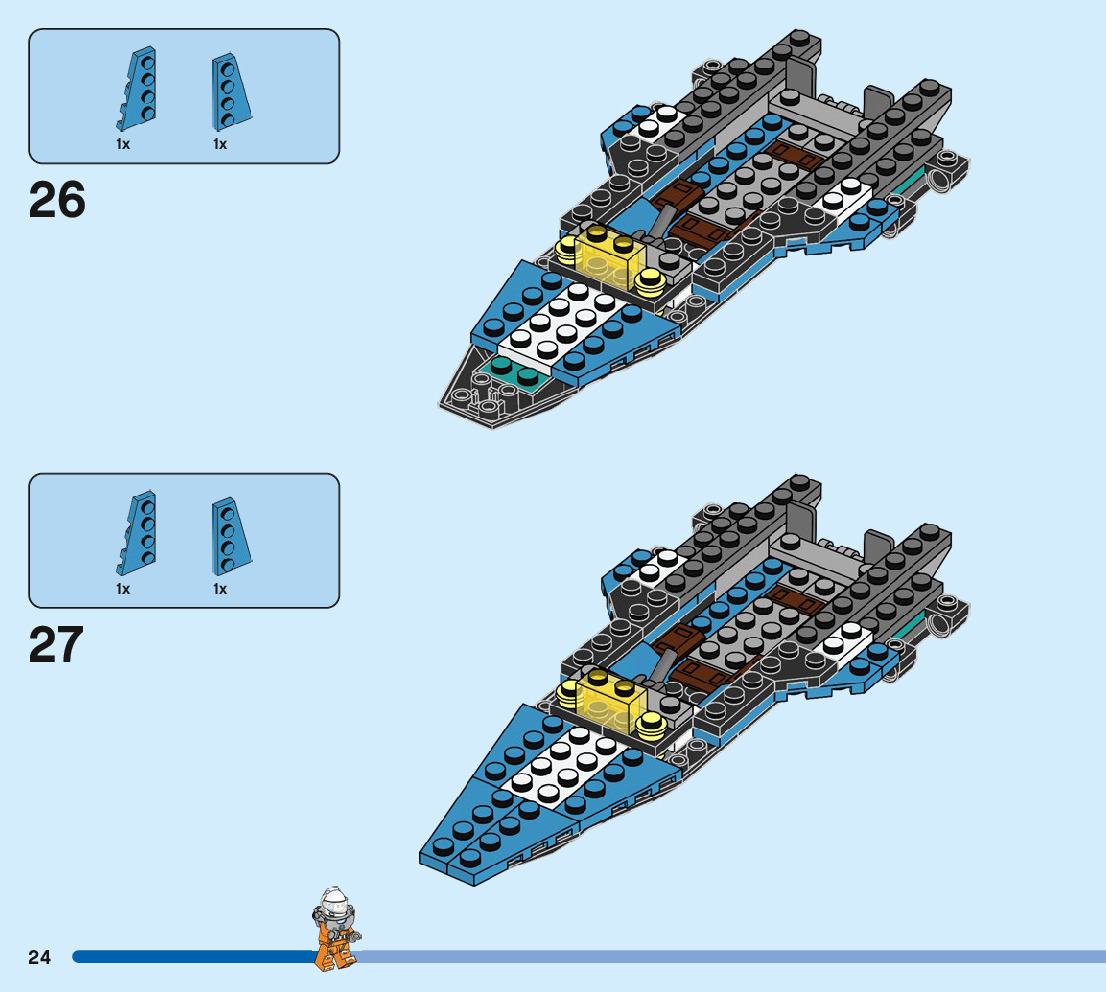 1x 1x

26

1x 1x

27

24