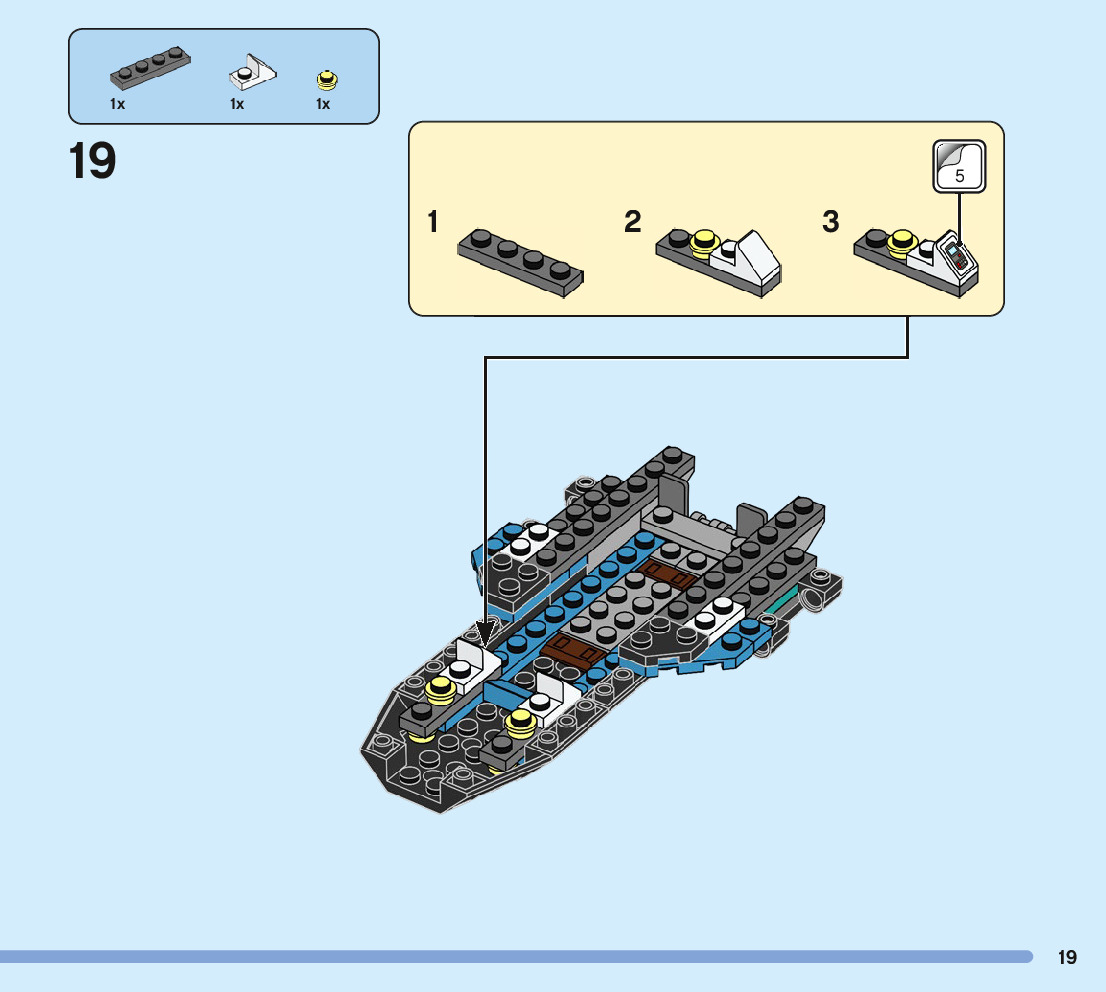 1x 1x 1x

19

1

2

3

5

19