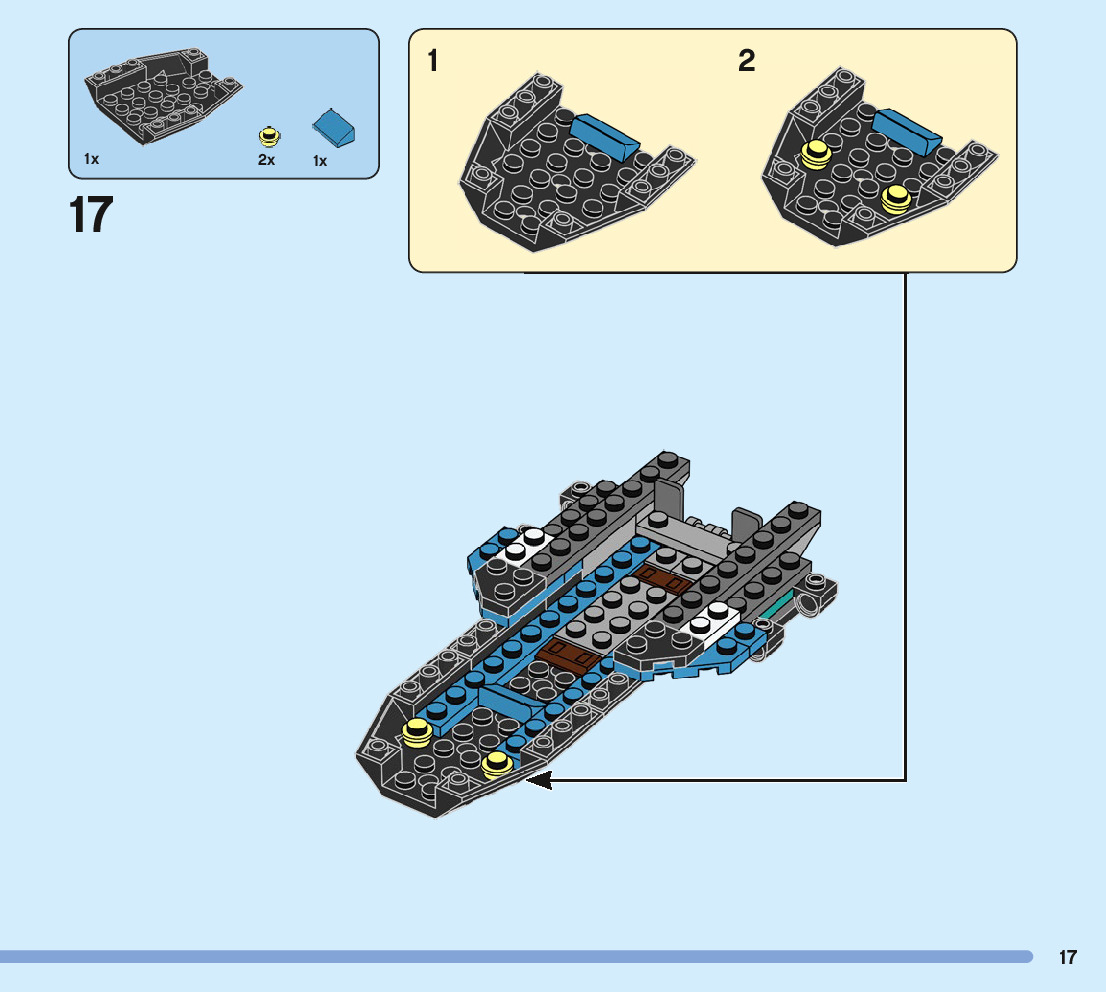 1x
2x
1x

17

1

2

17