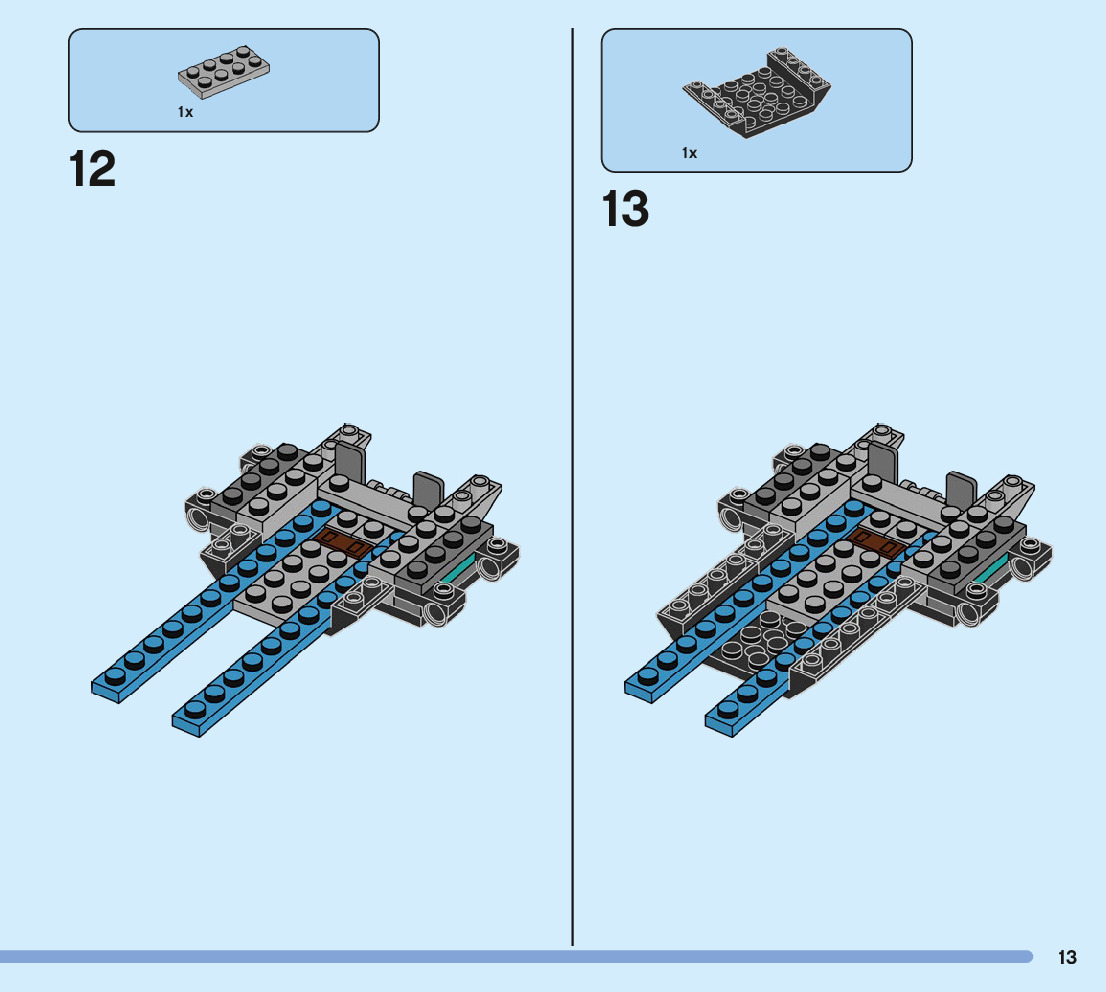 1x

12

1x

13

13