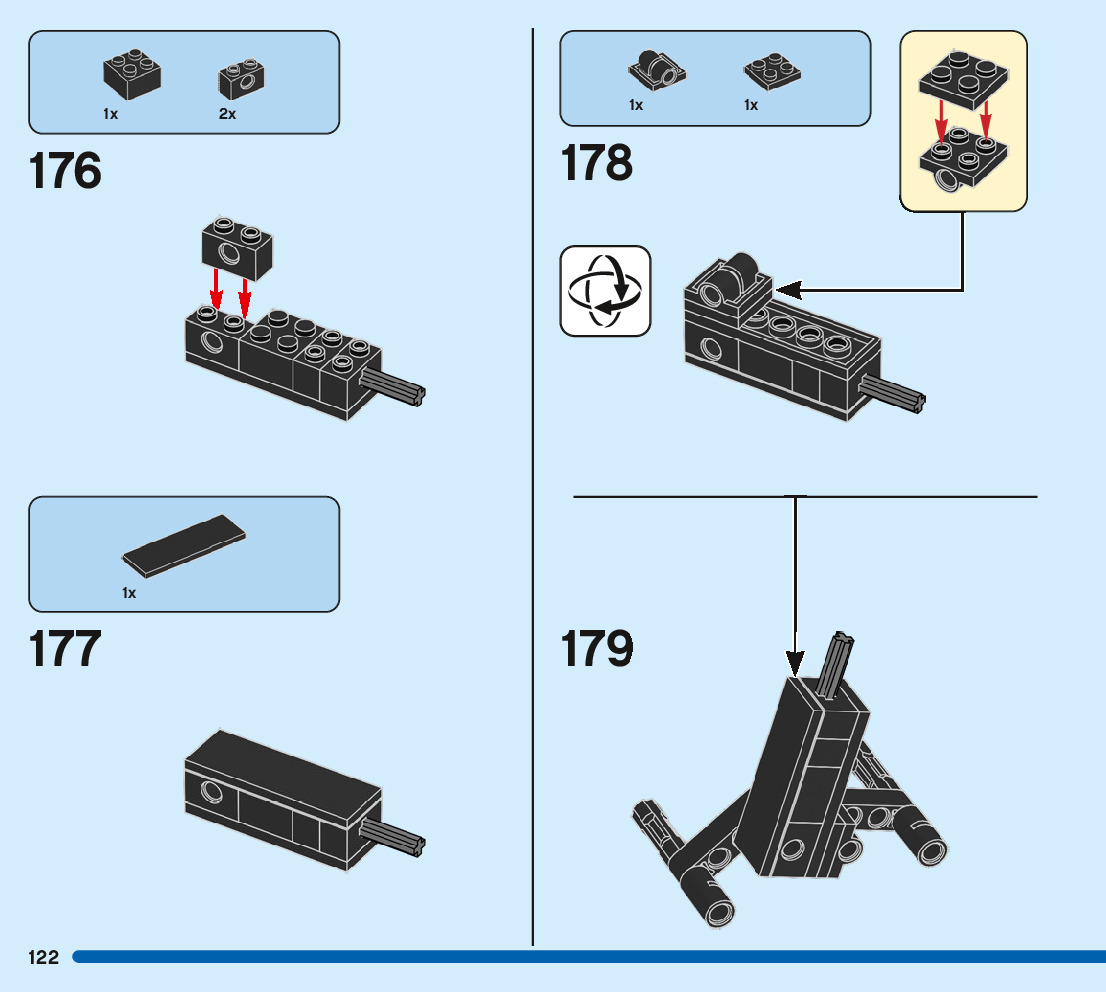 1x 2x

176

1x

177

1x 1x

178

179

122