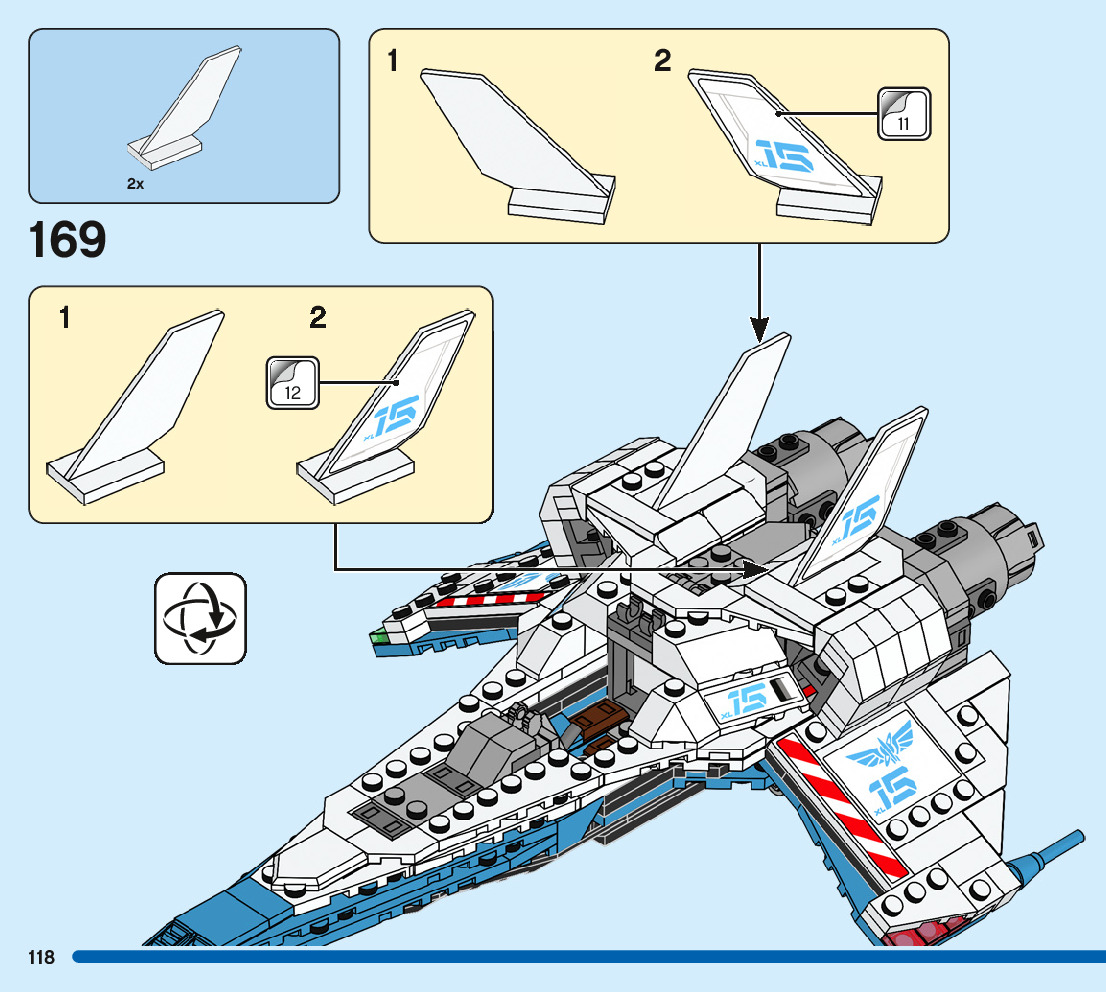 2x

169

1

2

11

XL 15

1

2

12

XL 15

XL 15

XL 15

XL 15

118