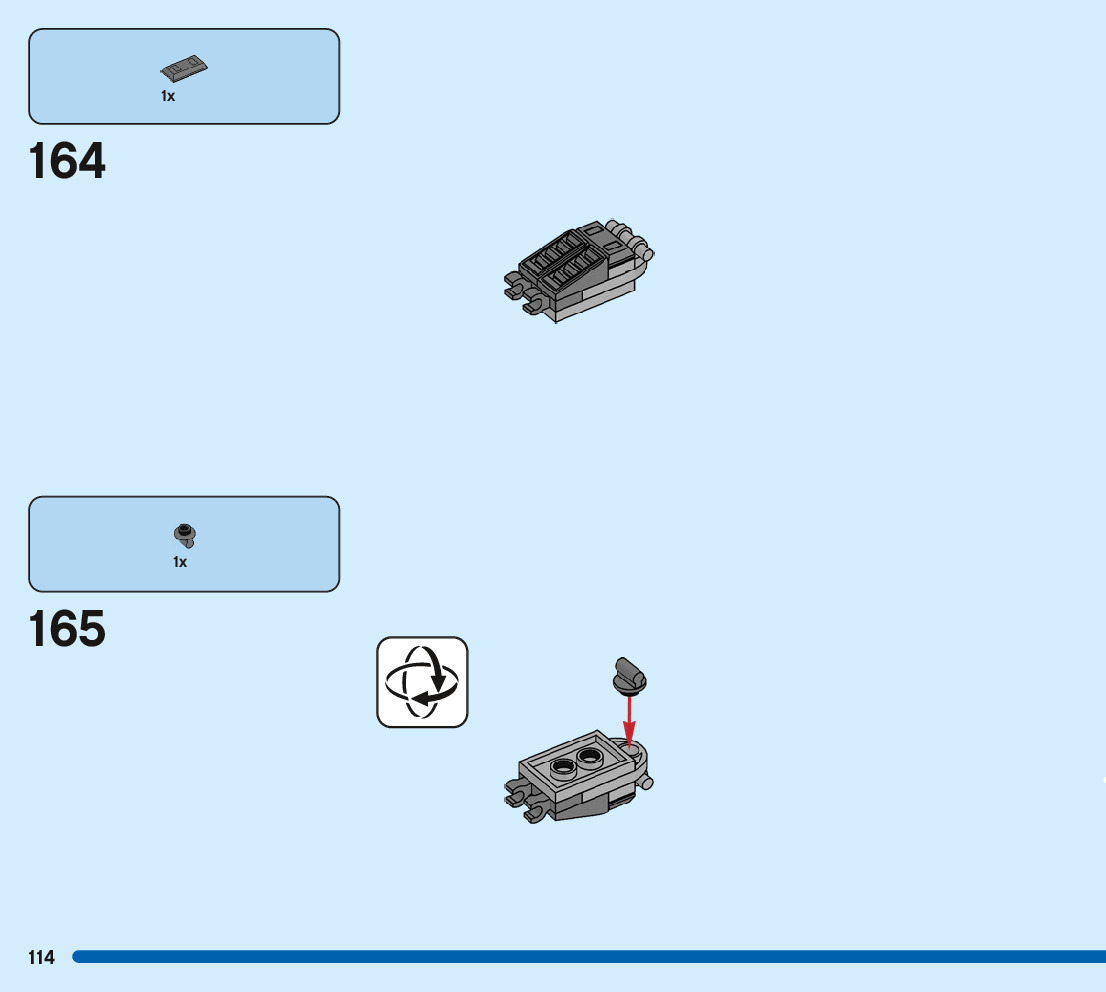 1x

164

1x

165

114