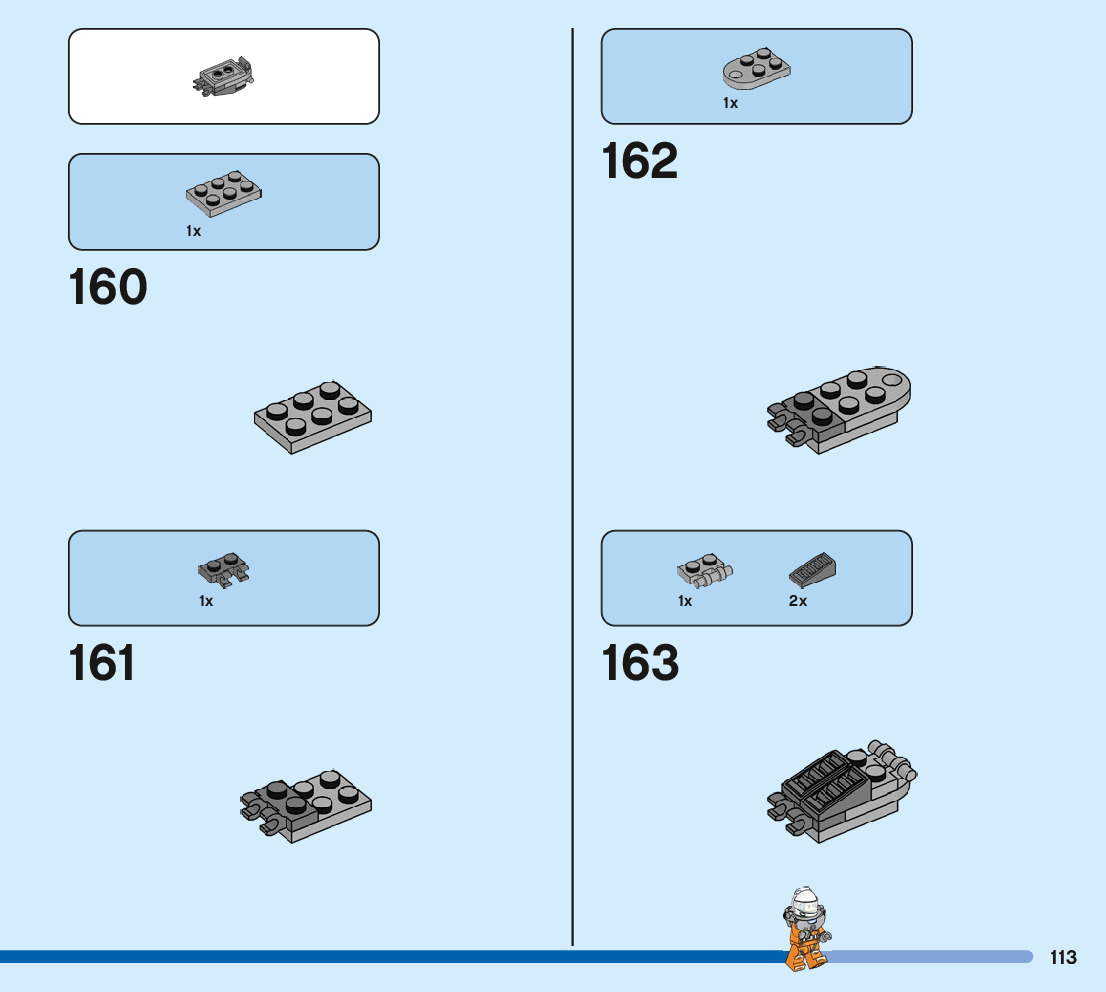 1x

160

1x

161

1x

162

1x

2x

163

113