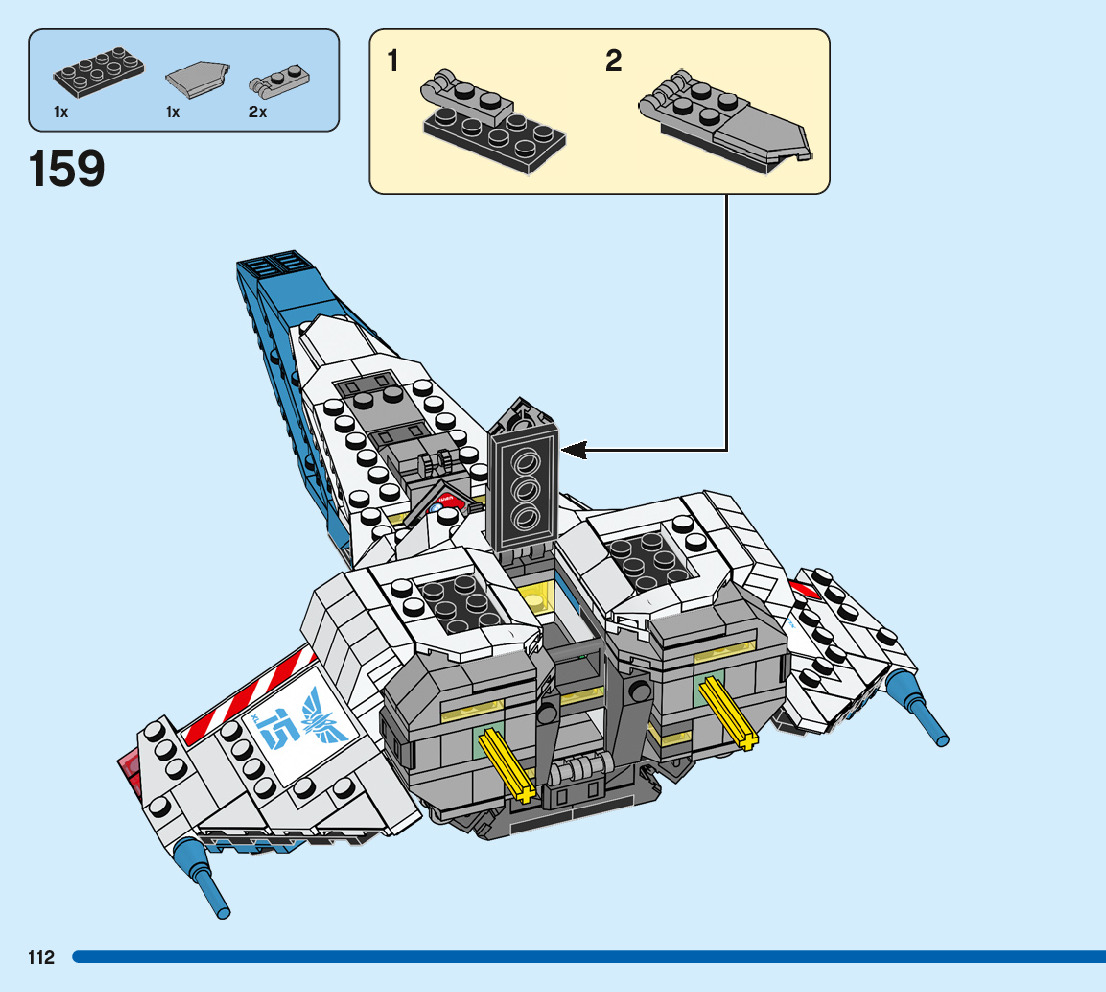 1x 1x 2x

159

1

2

112