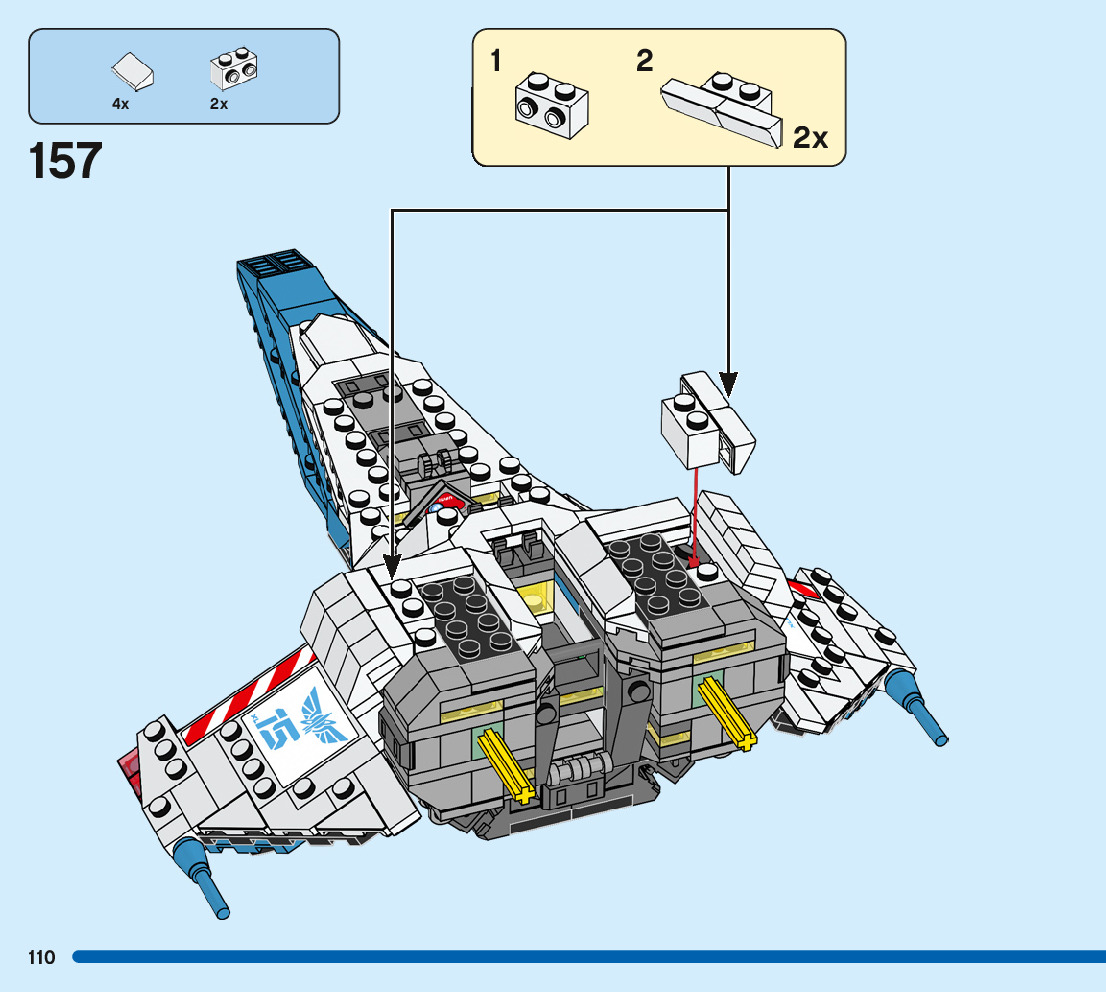 4x
2x

157

1
2
2x

110