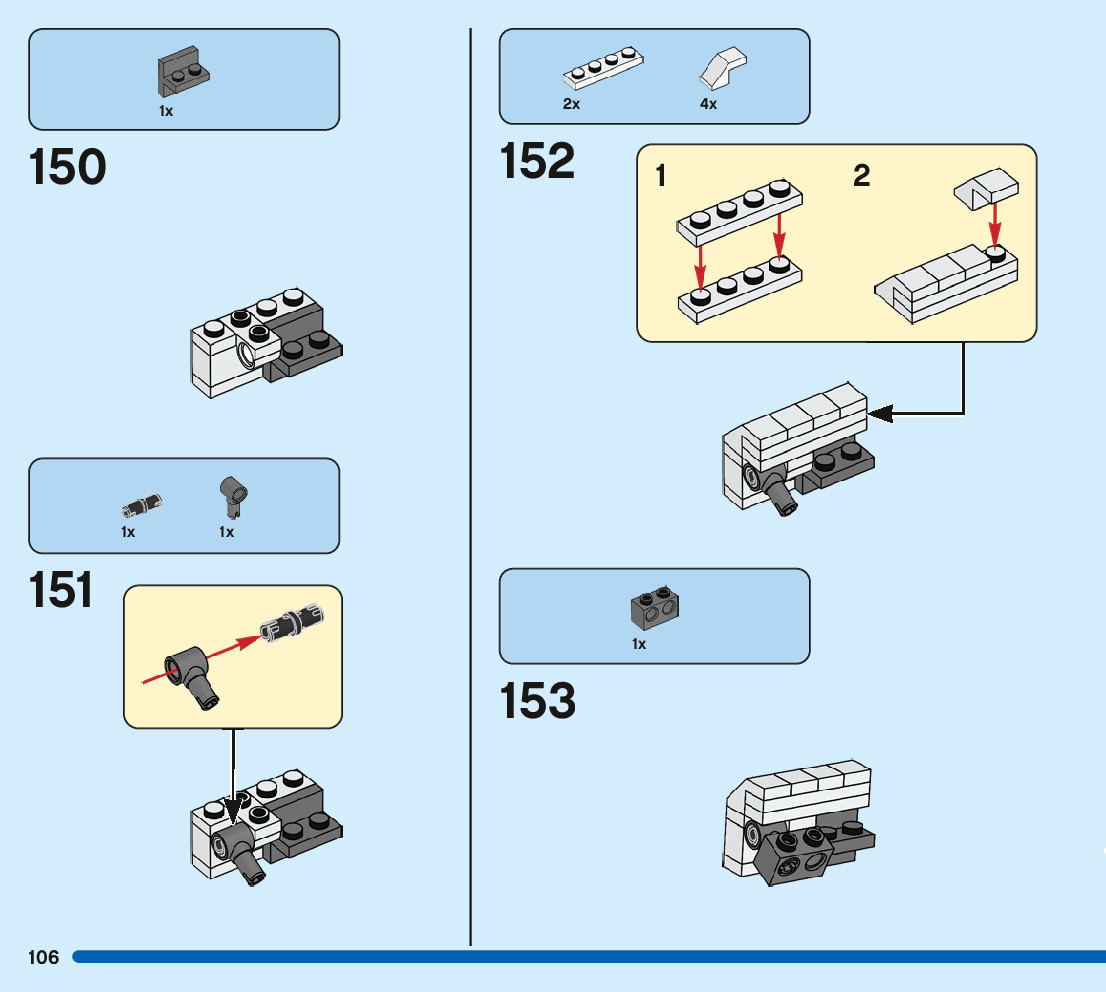 1x

150

1x 1x

151

2x 4x

152

1

2

1x

153

106