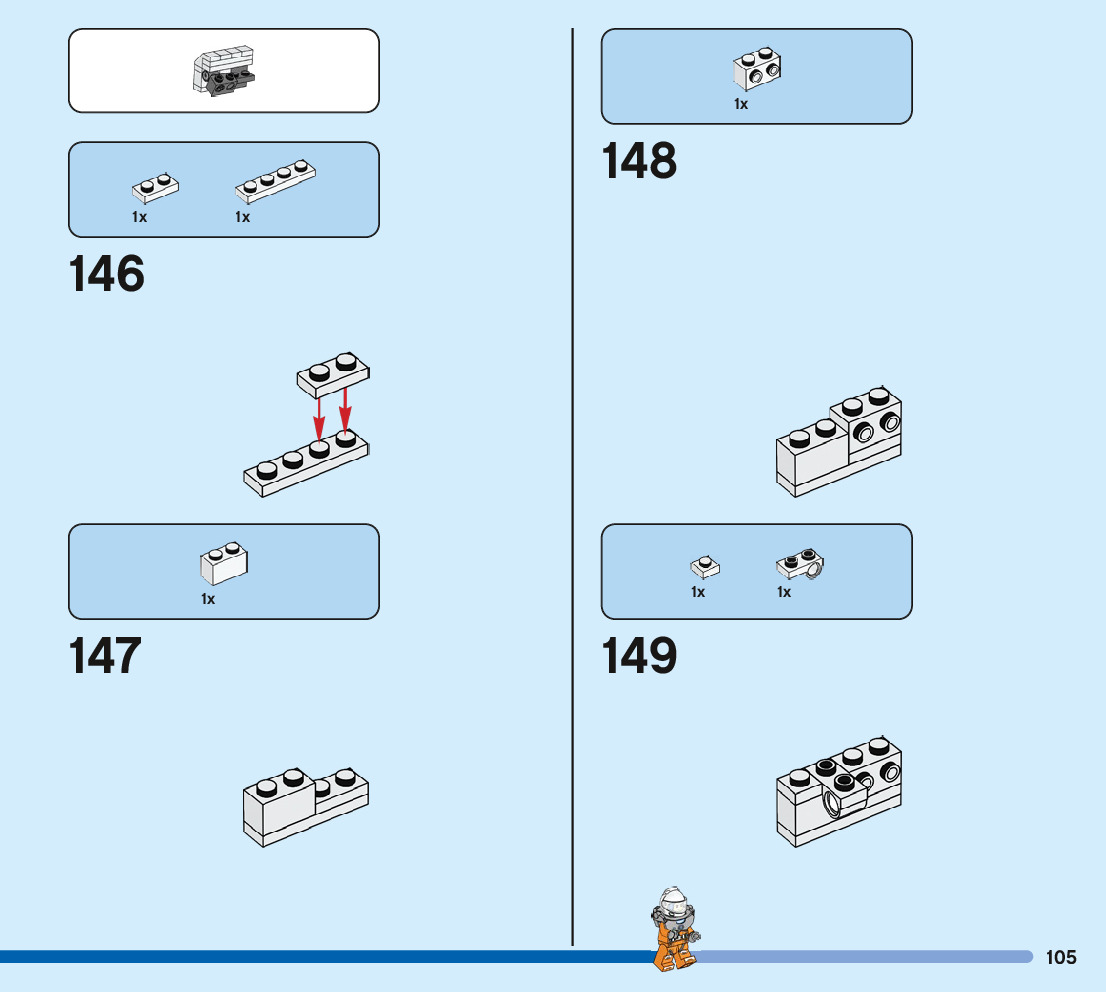 1x 1x

146

1x

147

1x

148

1x 1x

149

105