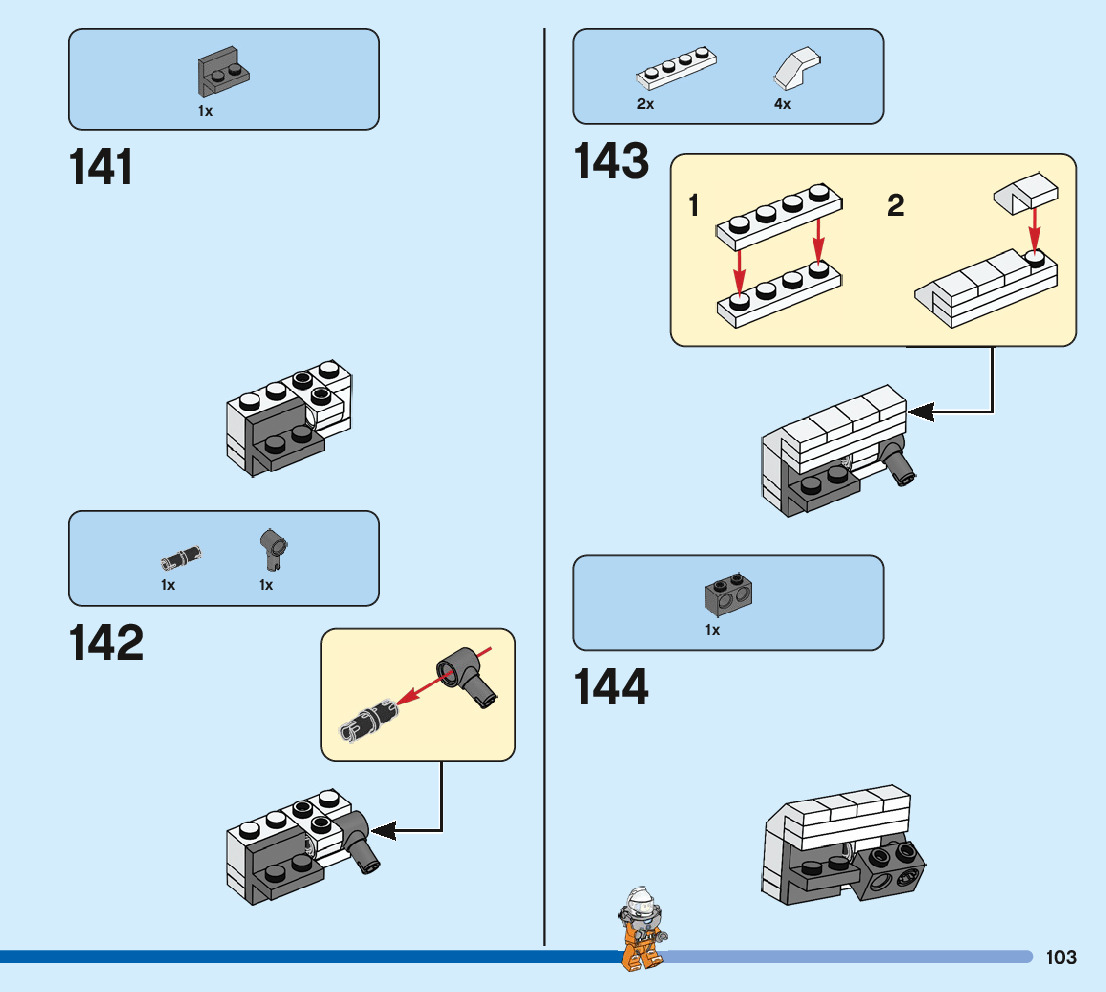 1x

141

1x 1x

142

2x 4x

143

1 2

1x

144

103