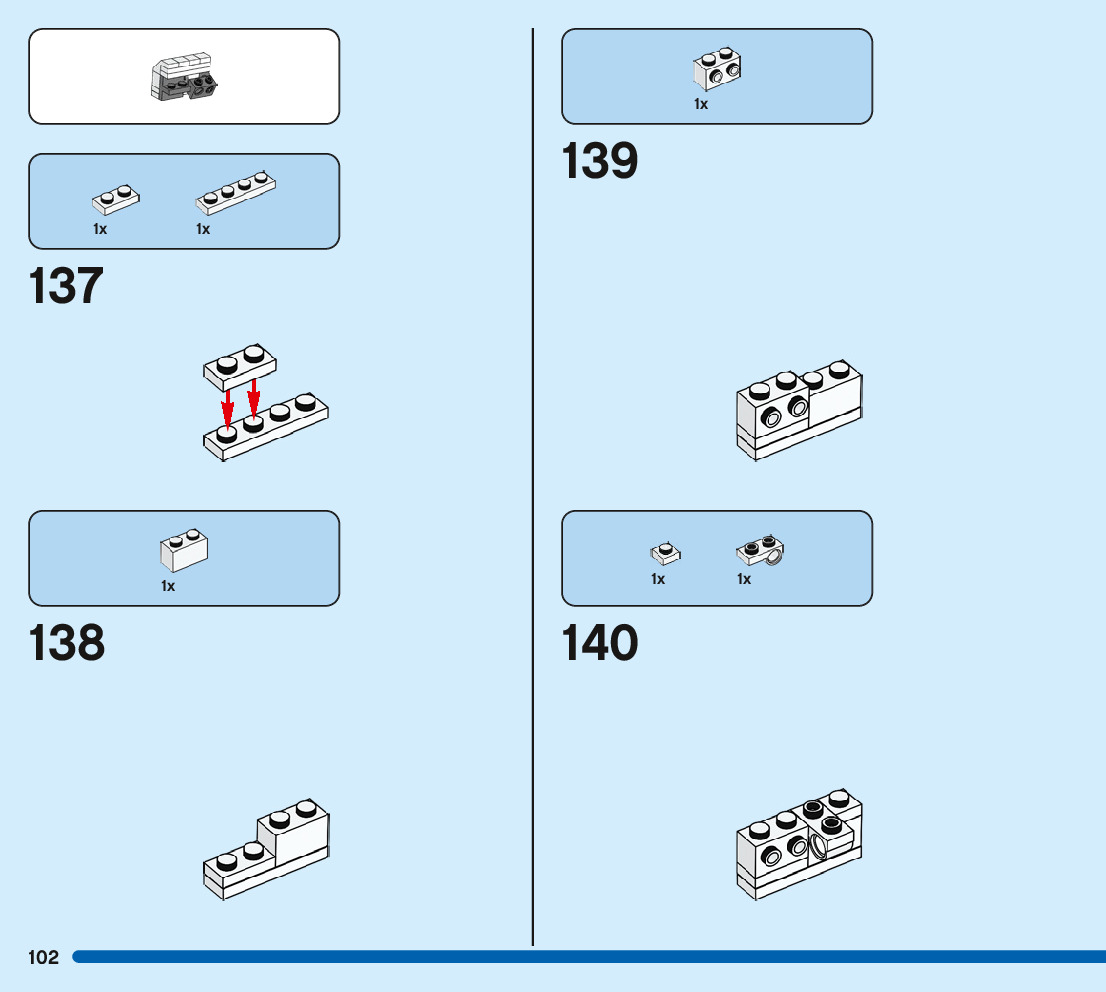 1x 1x

137

1x

138

1x

139

1x 1x

140

102