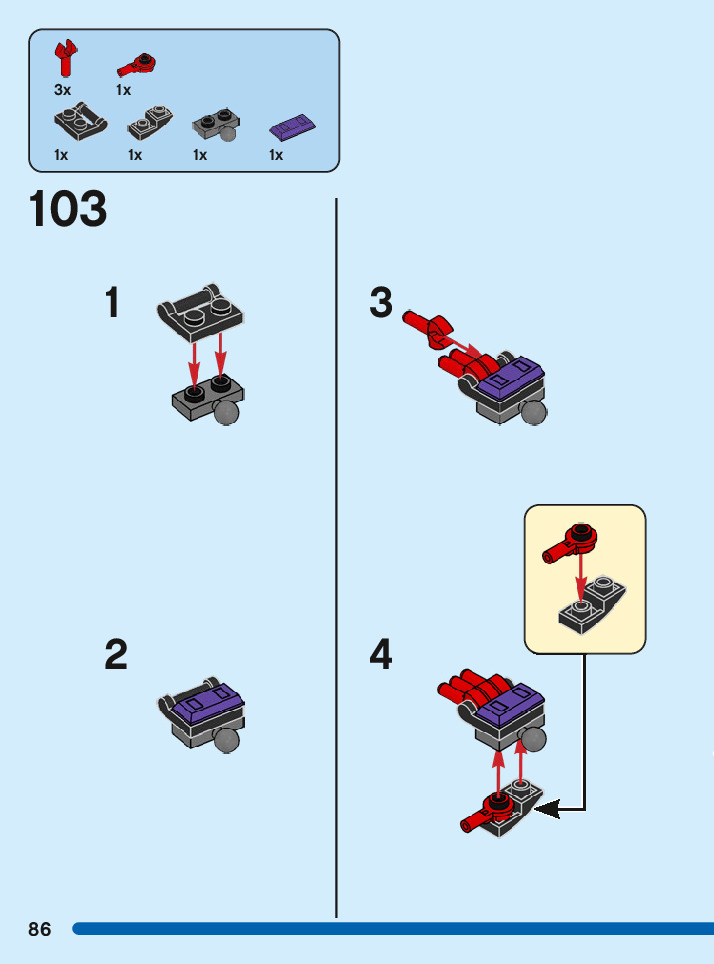 3x 1x

1x 1x 1x 1x

103

1

2

3

4

86