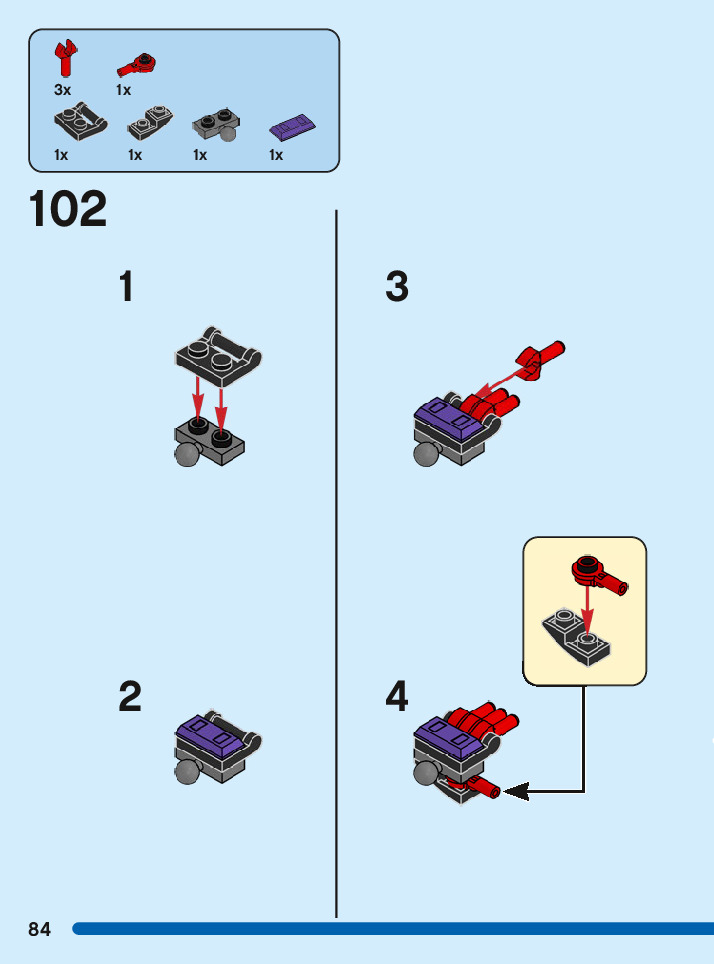 3x
1x
1x
1x
1x
1x

102

1

2

3

4

84