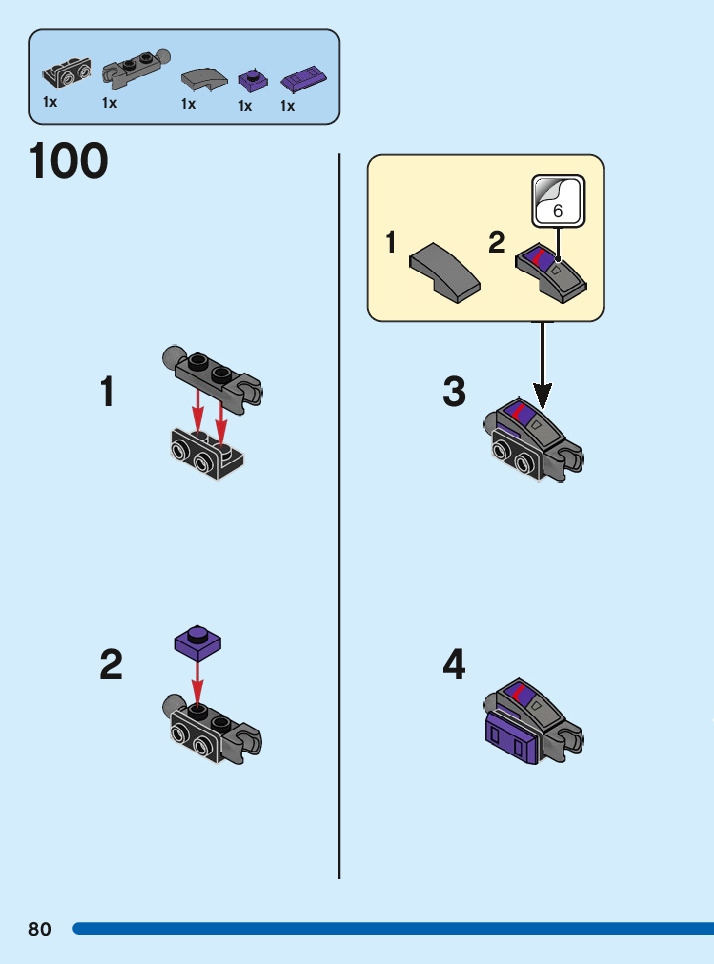 1x 1x 1x 1x 1x

100

1

2

1 2

6

3

4

80