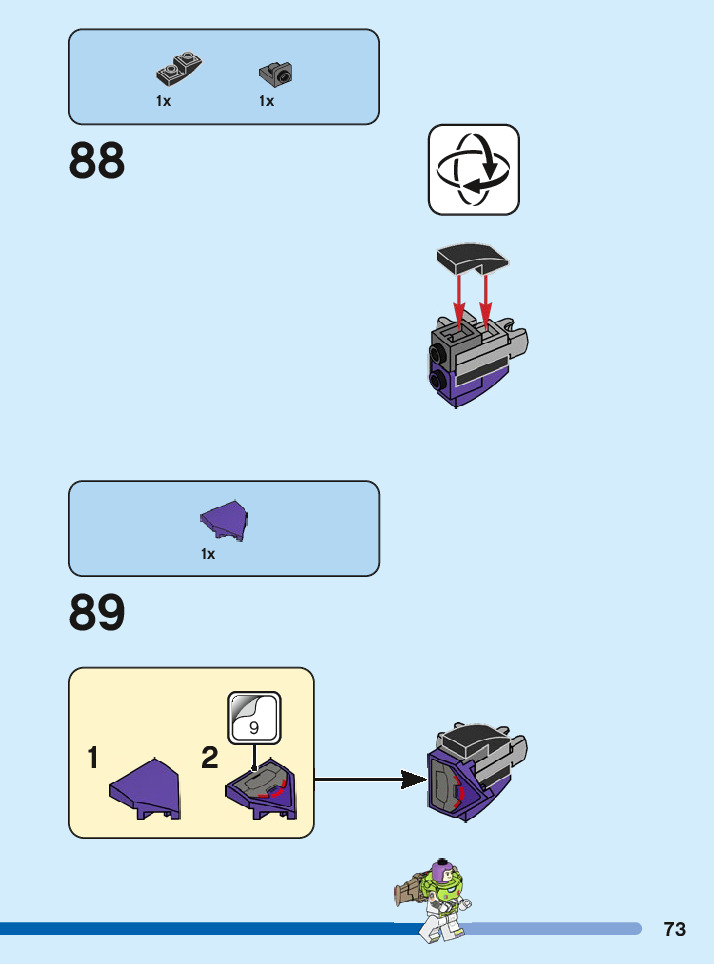 1x 1x

88

1x

89

1 2

9

73