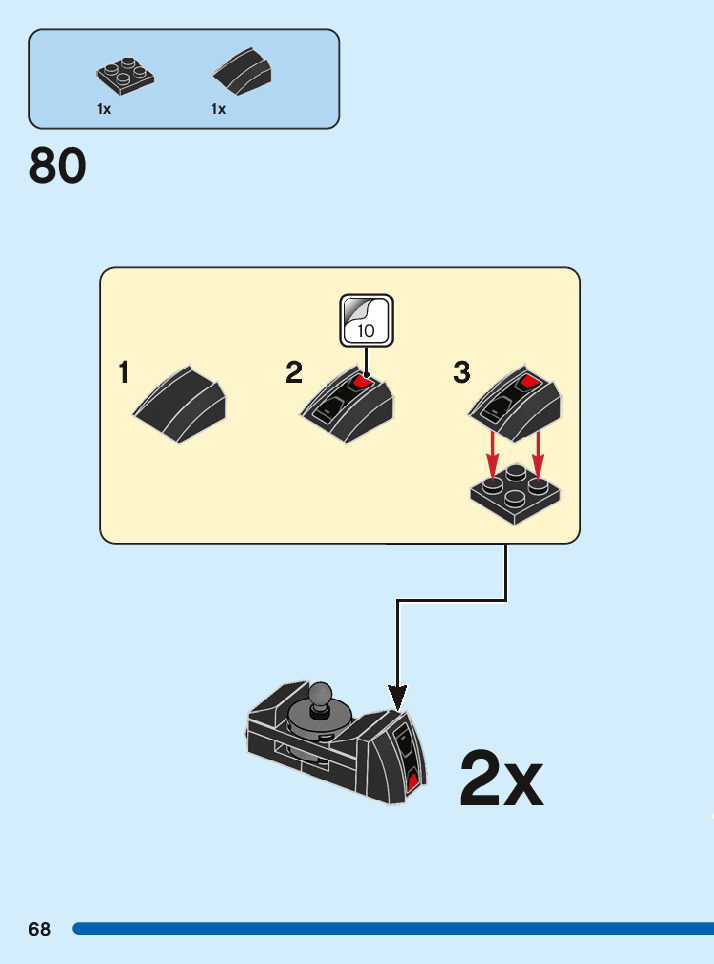 1x
1x

80

10

1
2
3

2x

68