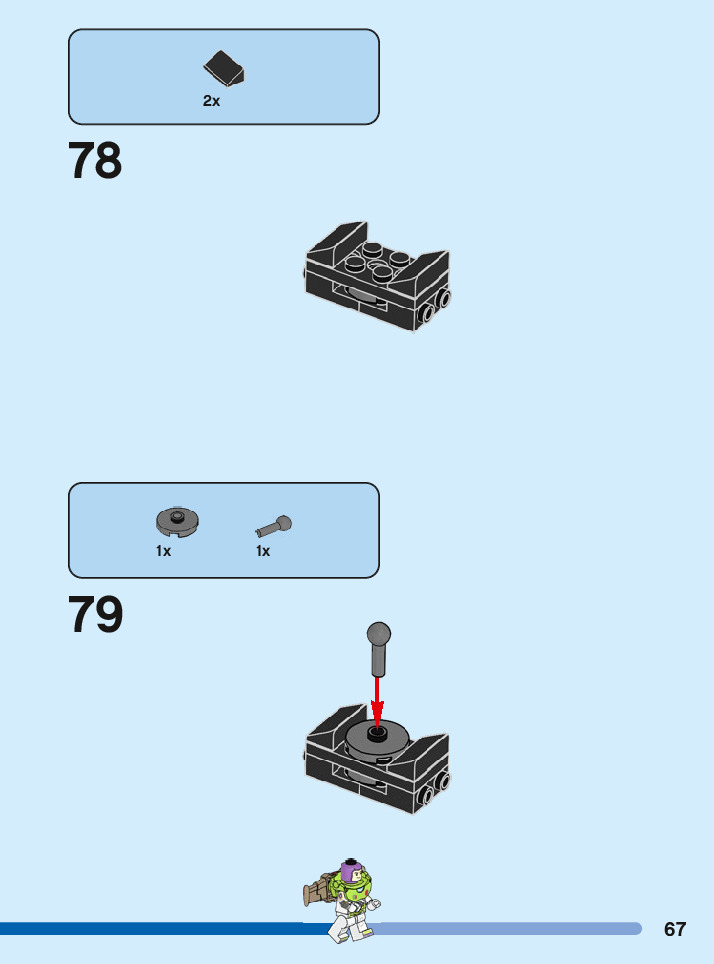 2x

78

1x

1x

79

67