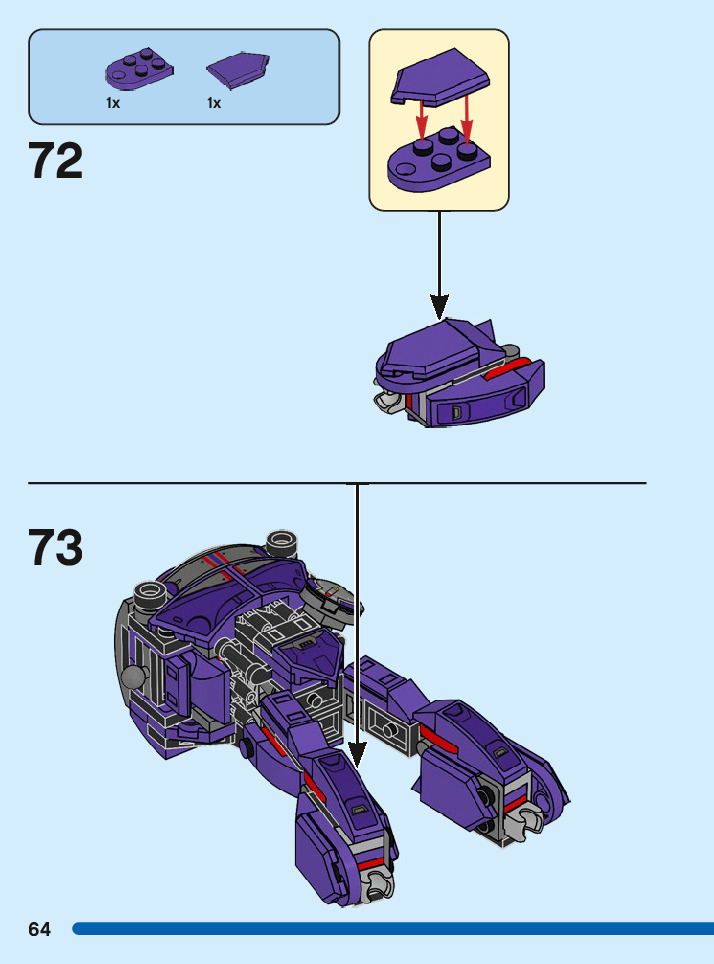 1x

1x

72

73

64