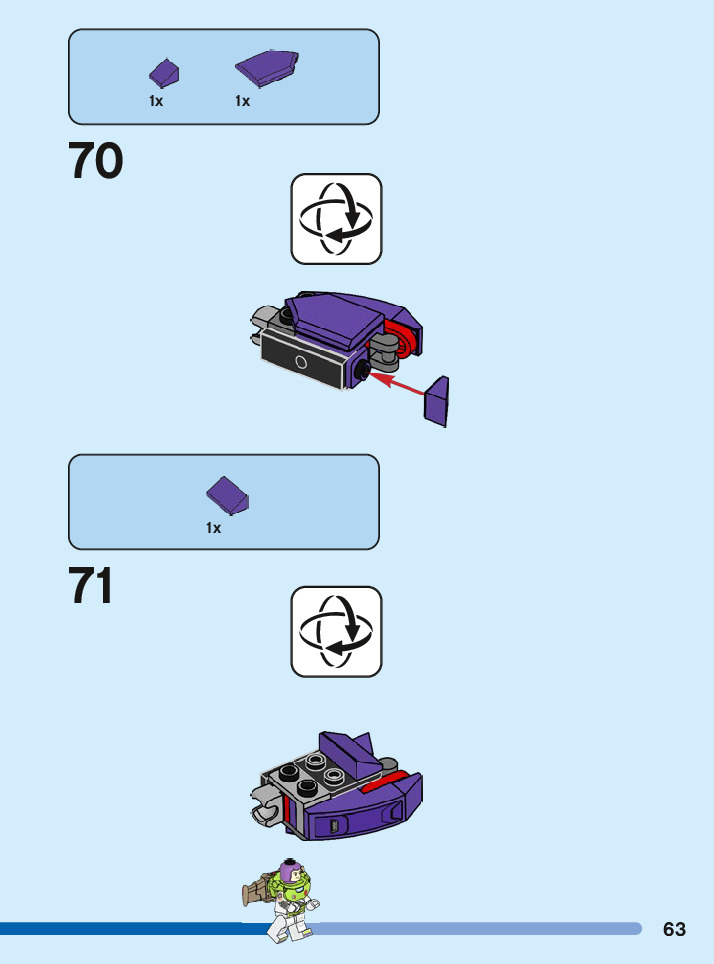 1x 1x

70

1x

71

63