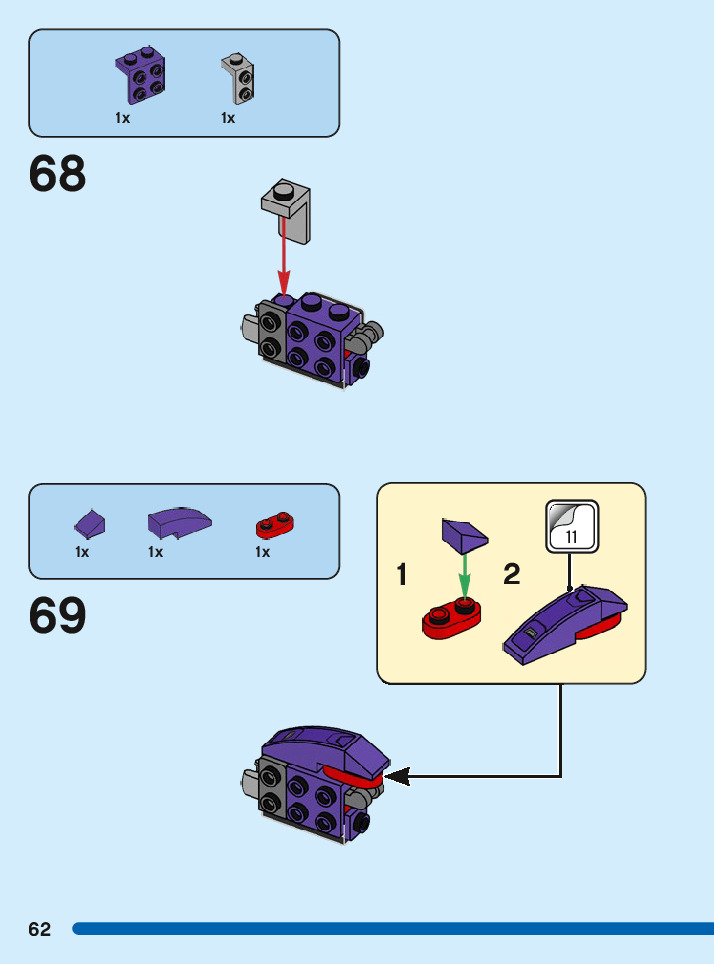 1x 1x

68

1x 1x 1x

69

1

2

11

62