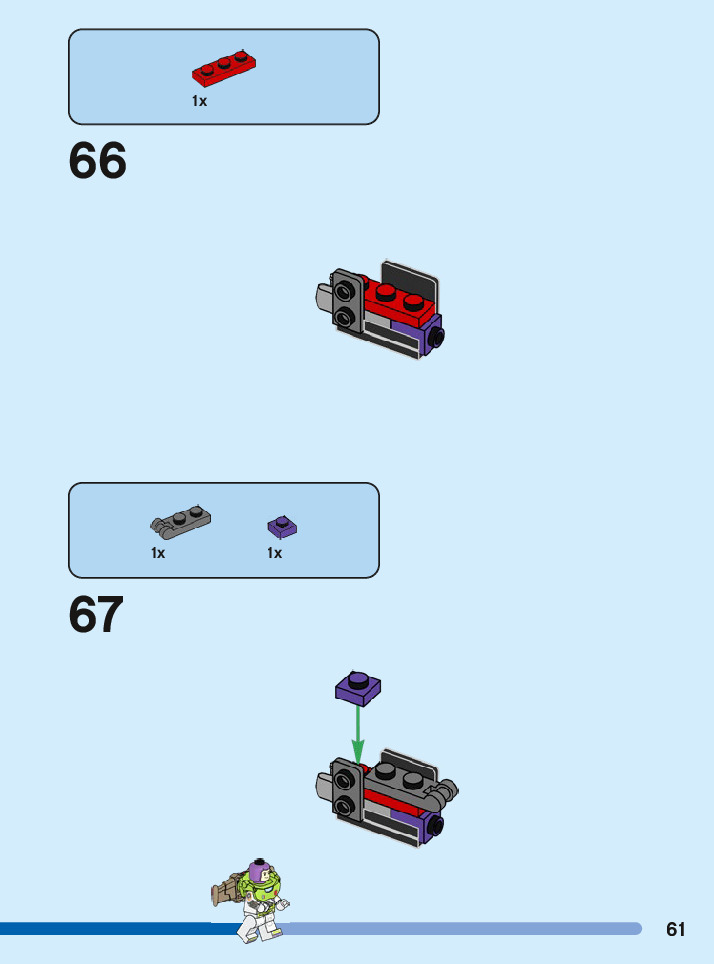 1x

66

1x

1x

67

61