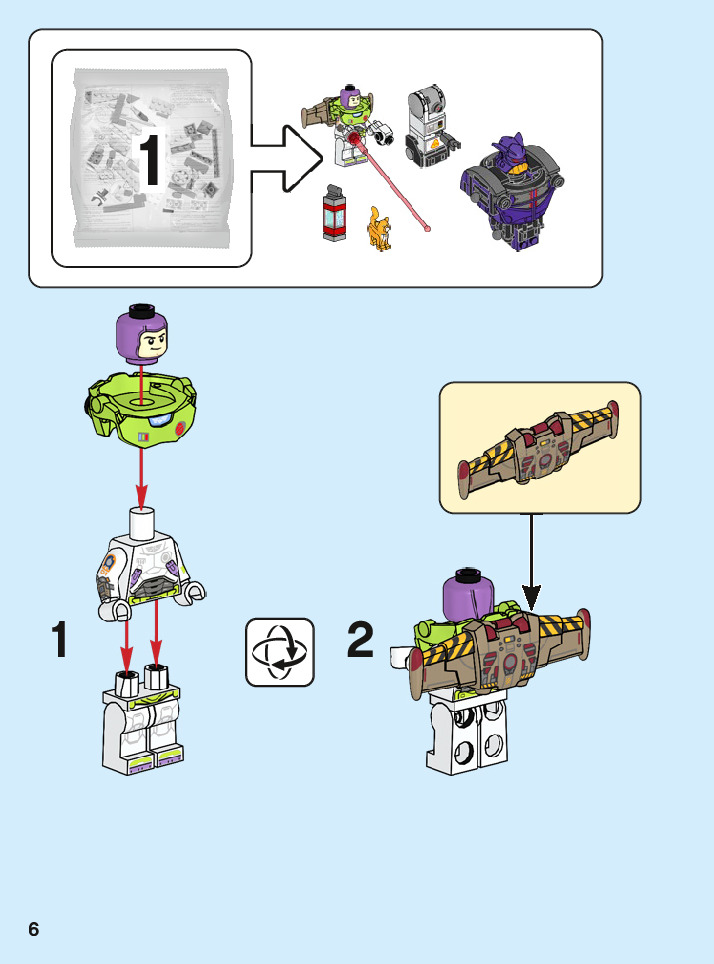 1

1

2

6