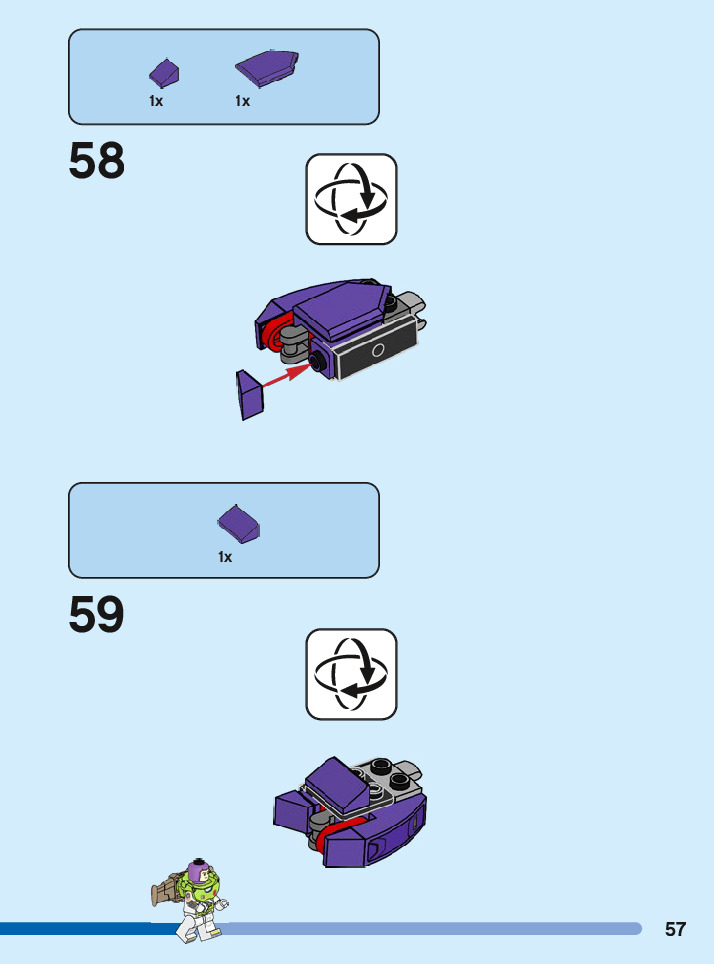 1x 1x

58

1x

59

57