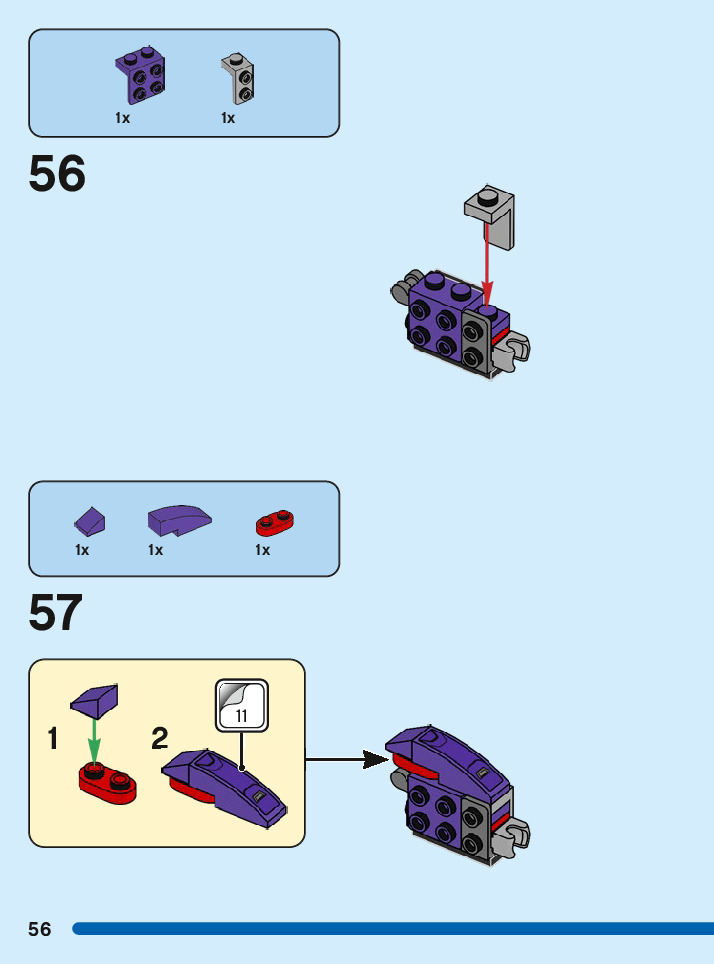 1x 1x

56

1x 1x 1x

57

1

2

11

56