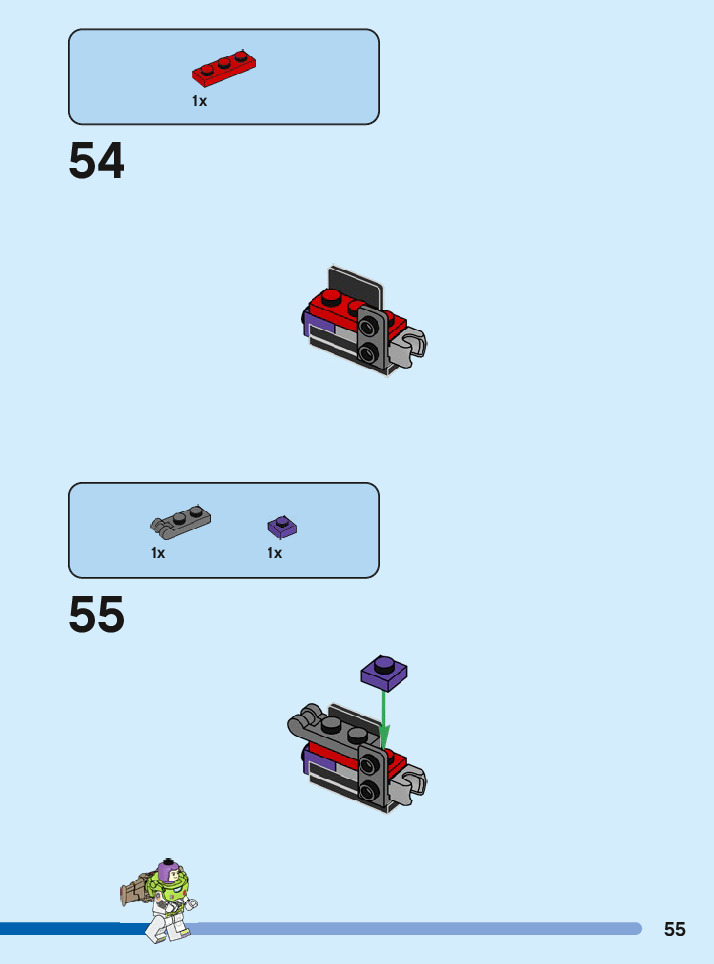 1x

54

1x

1x

55

55