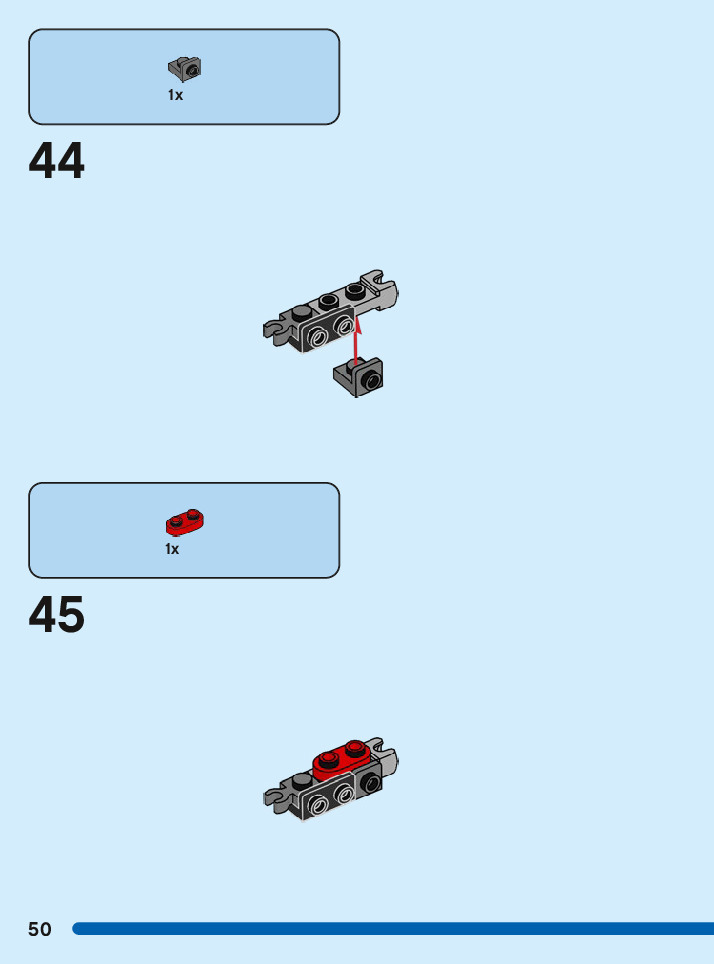 1x

44

1x

45

50