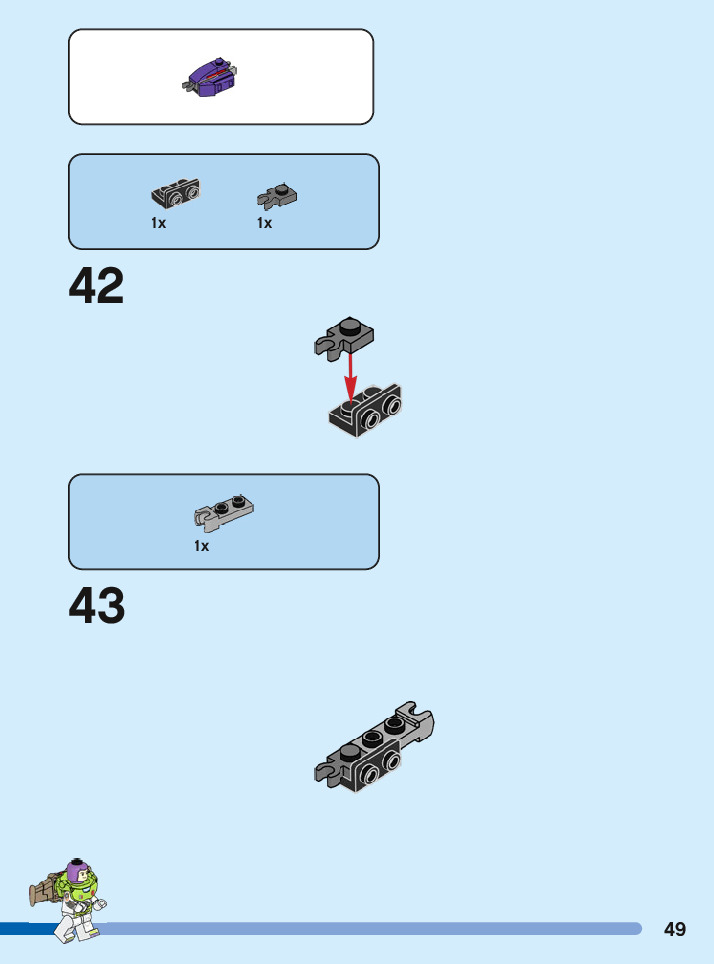 1x

1x

42

1x

43

49