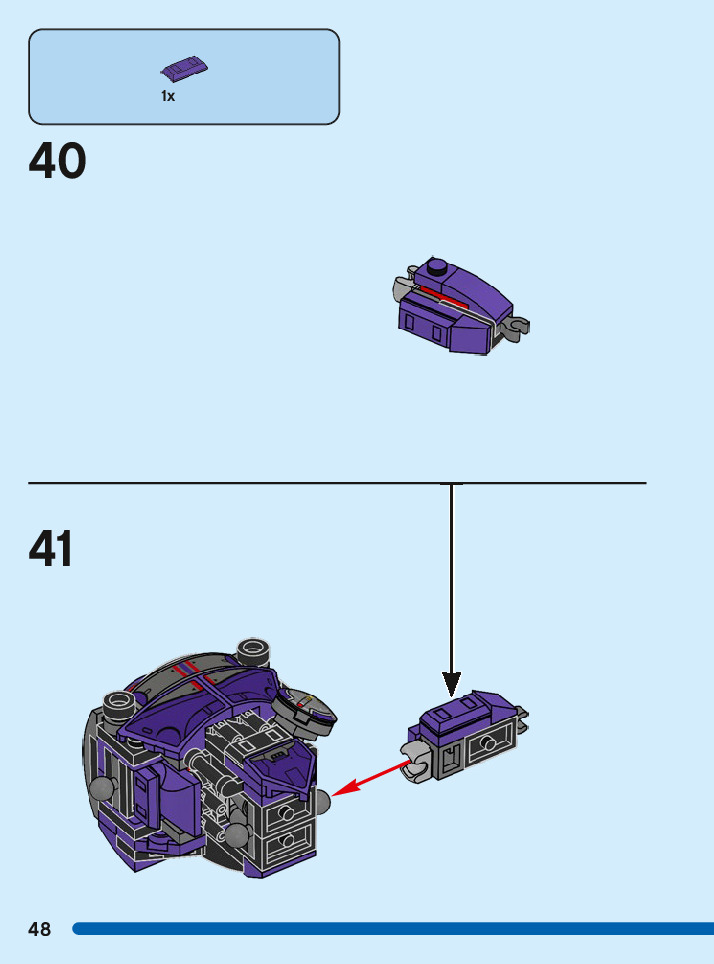 1x

40

41

48